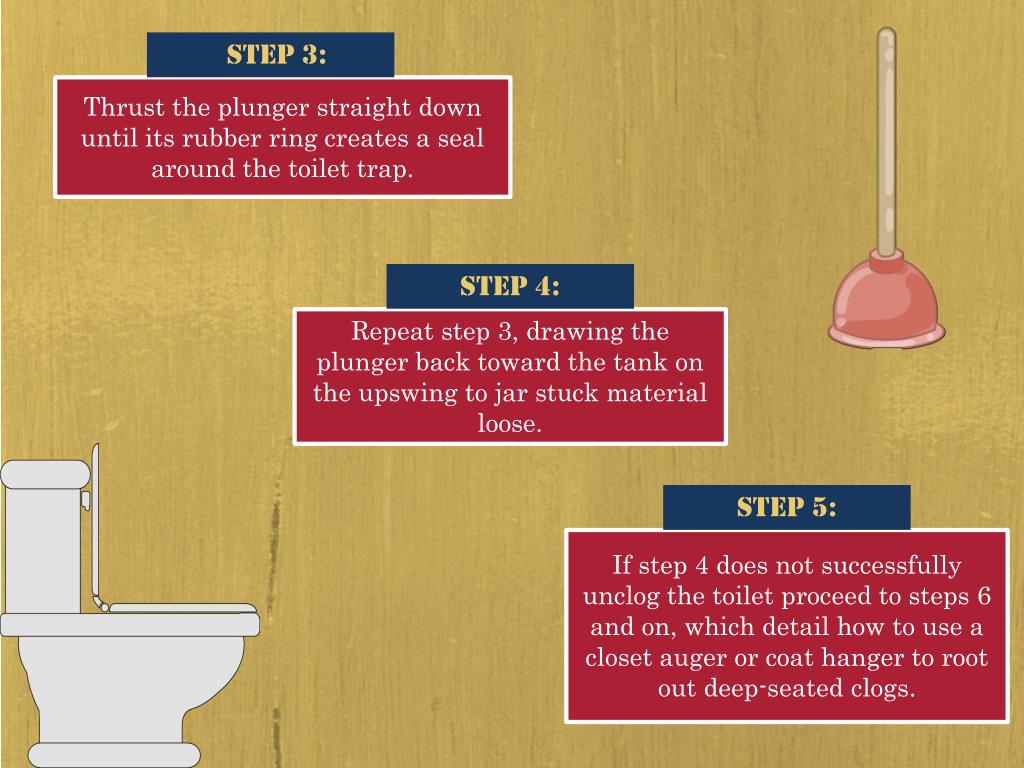 STEP 3:

Thrust the plunger straight down until its rubber ring creates a seal around the toilet trap.

STEP 4:

Repeat step 3, drawing the plunger back toward the tank on the upswing to jar stuck material loose.

STEP 5:

If step 4 does not successfully unclog the toilet proceed to steps 6 and on, which detail how to use a closet auger or coat hanger to root out deep-seated clogs.