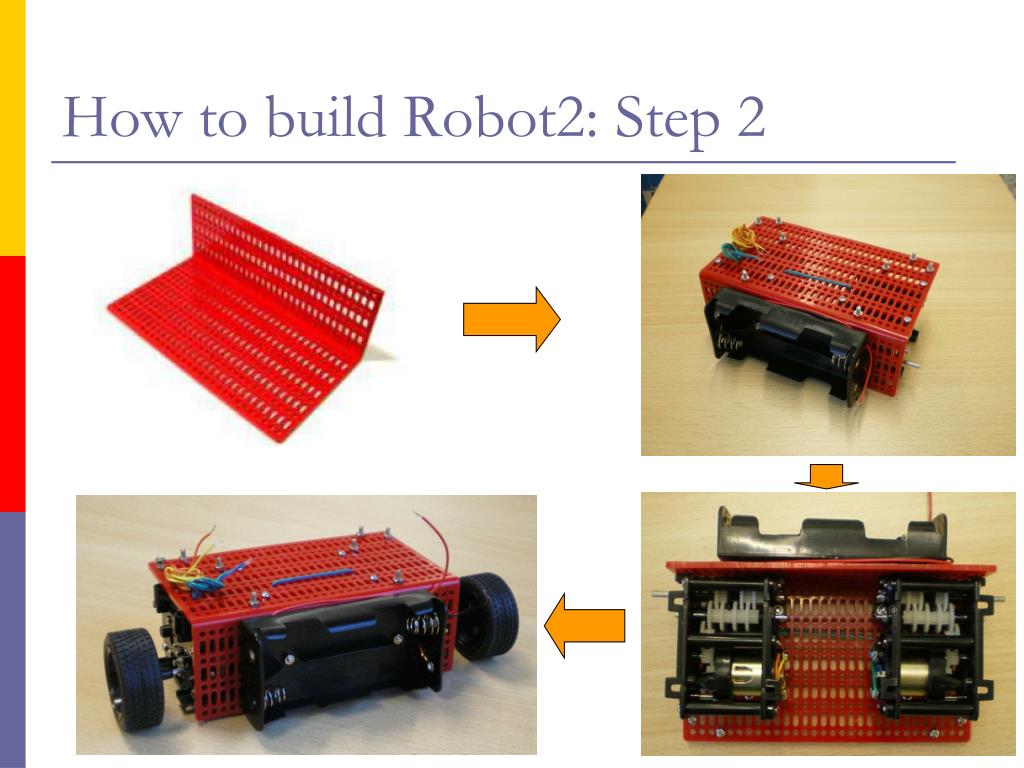 How to build Robot2: Step 2