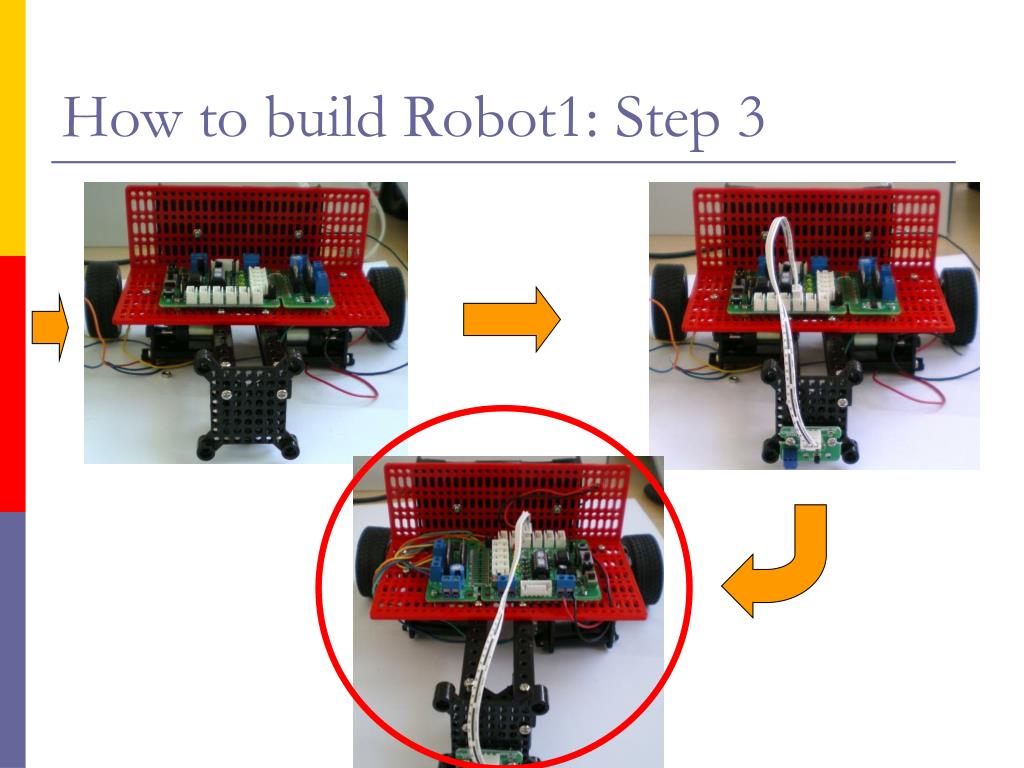 How to build Robot1: Step 3