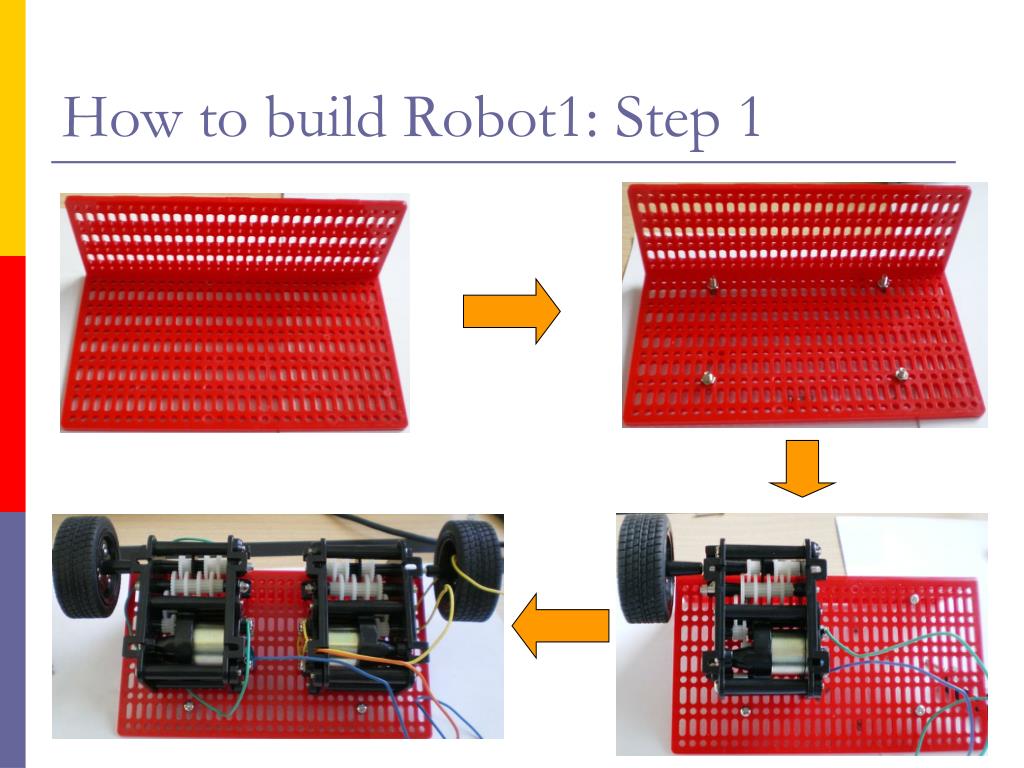 How to build Robot1: Step 1