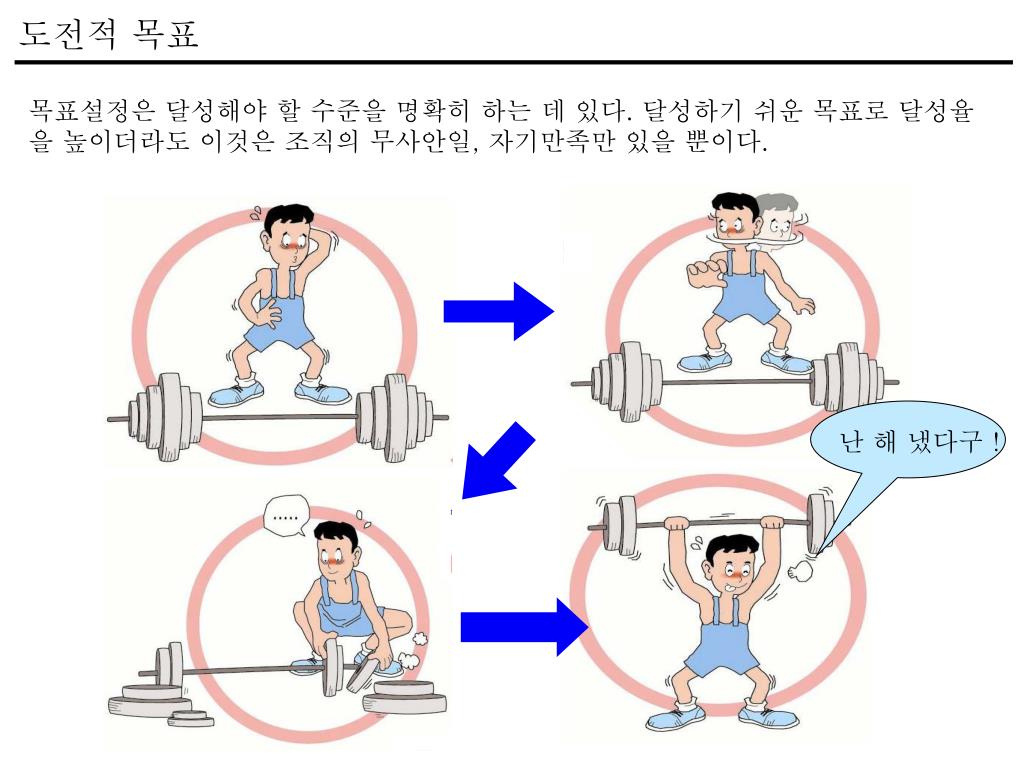 도전적 목표

목표설정은 달성해야 할 수준을 명확히 하는 데 있다. 달성하기 쉬운 목표로 달성율을 높이더라도 이것은 조직의 무사안일, 자기만족만 있을 뿐이다.

난 해 냈다구 !

.....