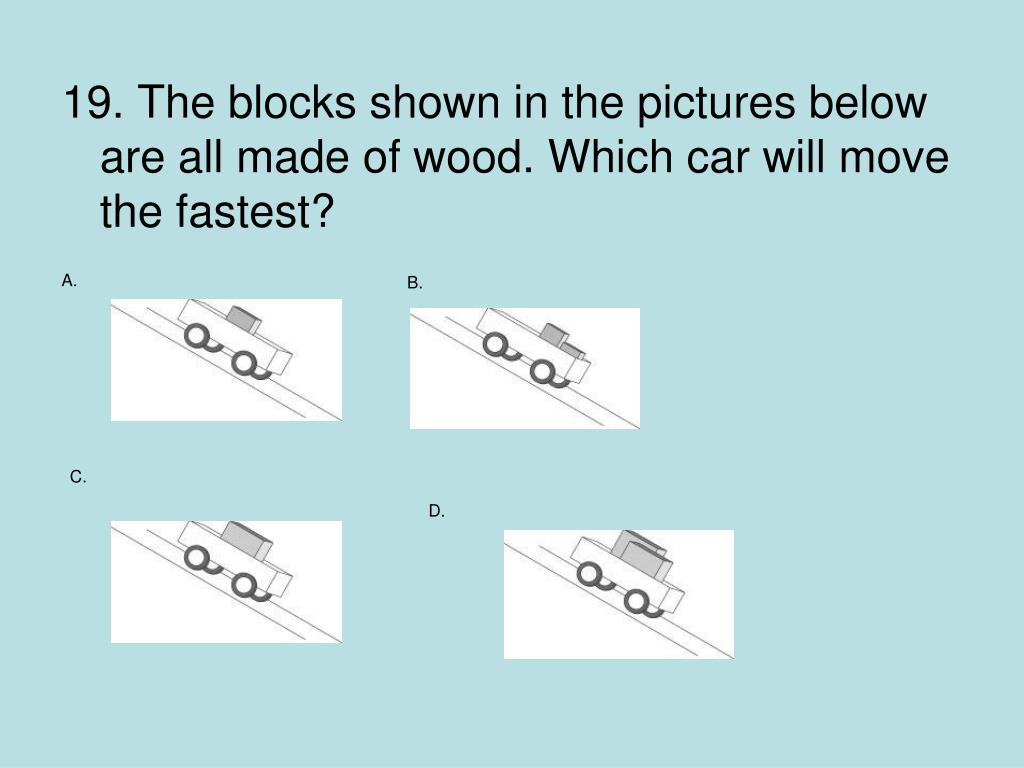 19. The blocks shown in the pictures below are all made of wood. Which car will move the fastest?

A.

B.

C.

D.