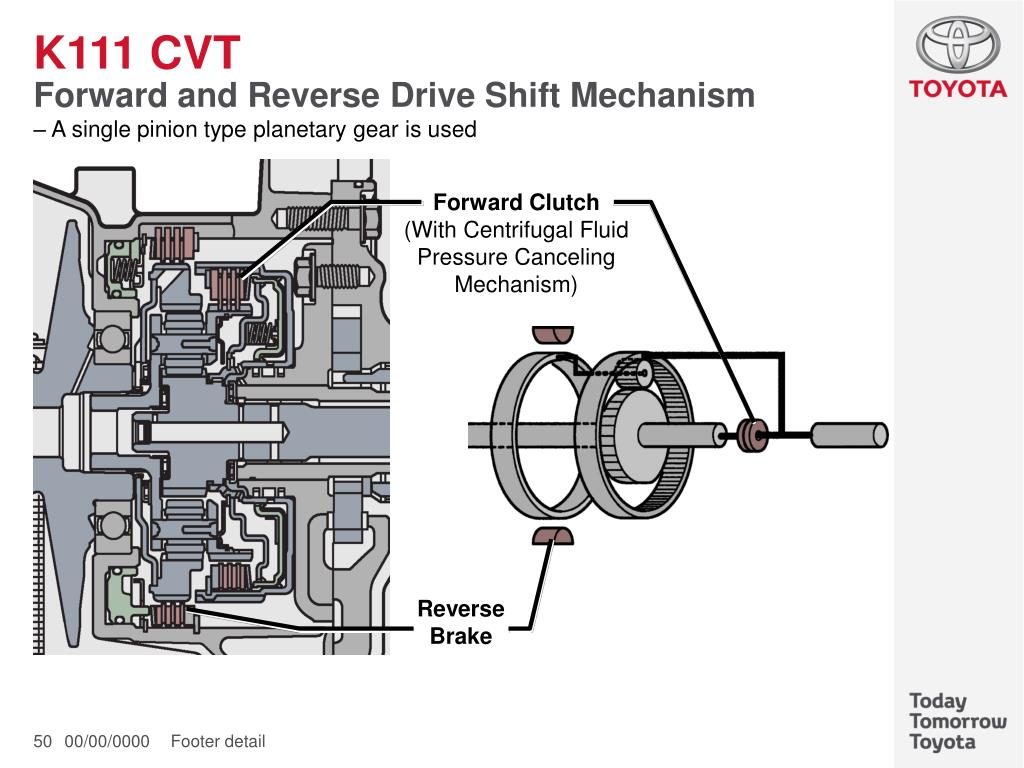 K111 CVT
Forward and Reverse Drive Shift Mechanism
– A single pinion type planetary gear is used

TOYOTA

Forward Clutch
(With Centrifugal Fluid Pressure Canceling Mechanism)

Reverse Brake

Today
Tomorrow
Toyota

50 00/00/0000 Footer detail