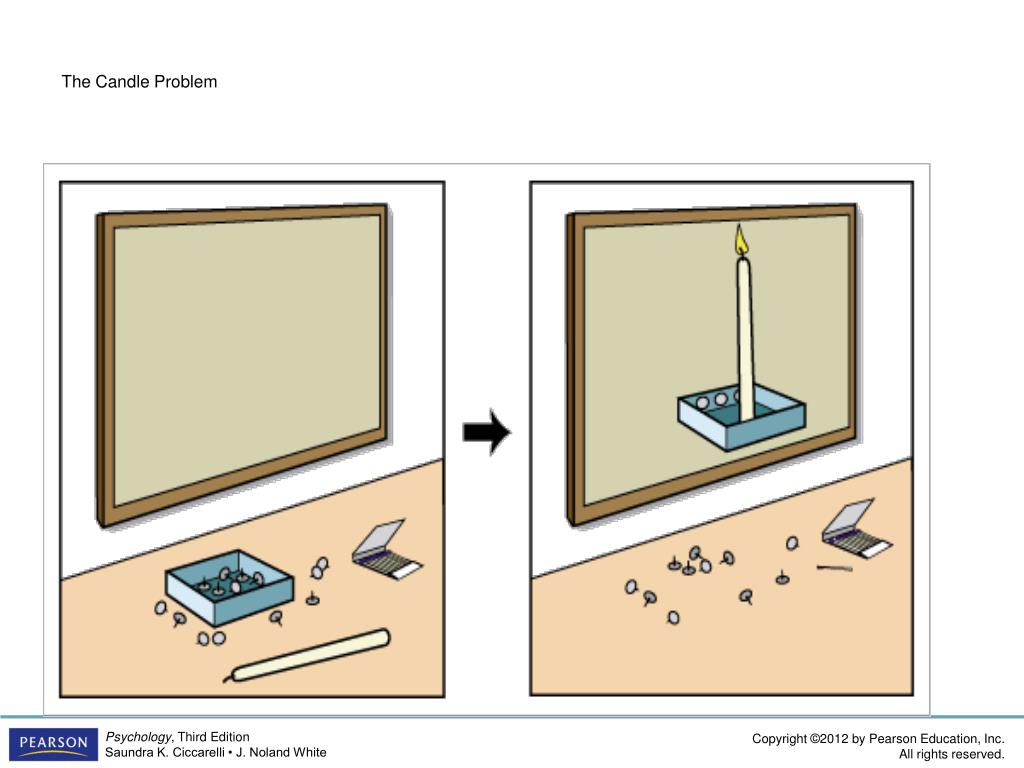 The Candle Problem

PEARSON

Psychology, Third Edition
Saundra K. Ciccarelli • J. Noland White

Copyright ©2012 by Pearson Education, Inc.
All rights reserved.