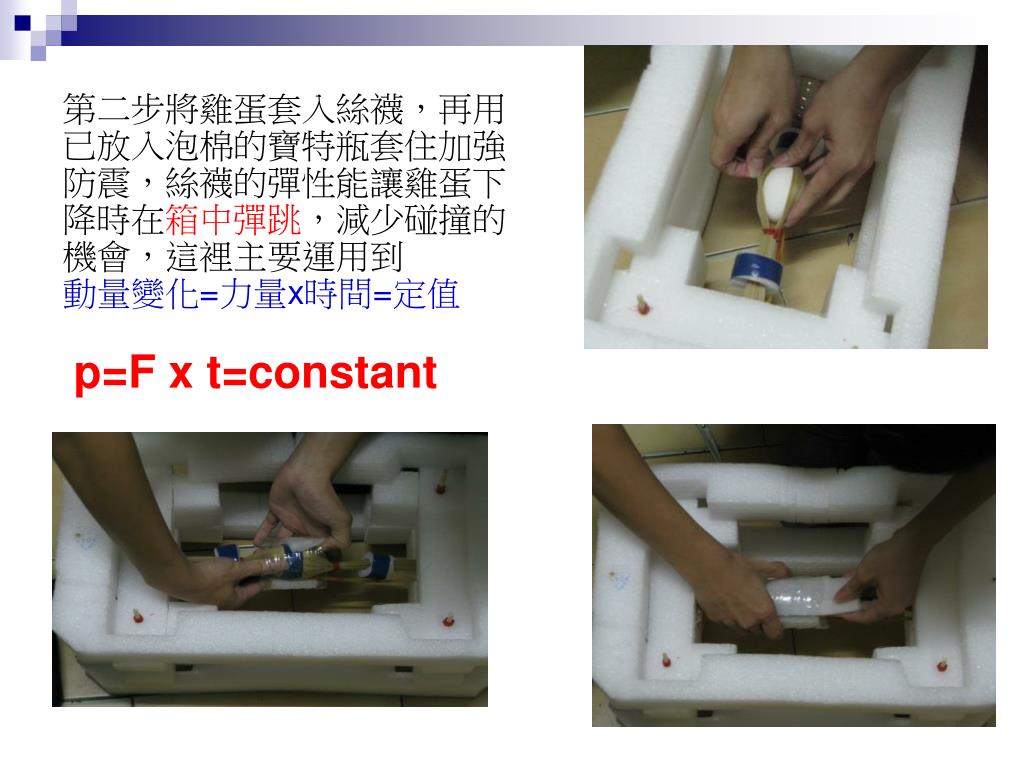 第二步將雞蛋套入絲襪，再用已放入泡棉的寶特瓶套住加強防震，絲襪的彈性能讓雞蛋下降時在箱中彈跳，減少碰撞的機會，這裡主要運用到
動量變化=力量x時間=定值

p=F x t=constant