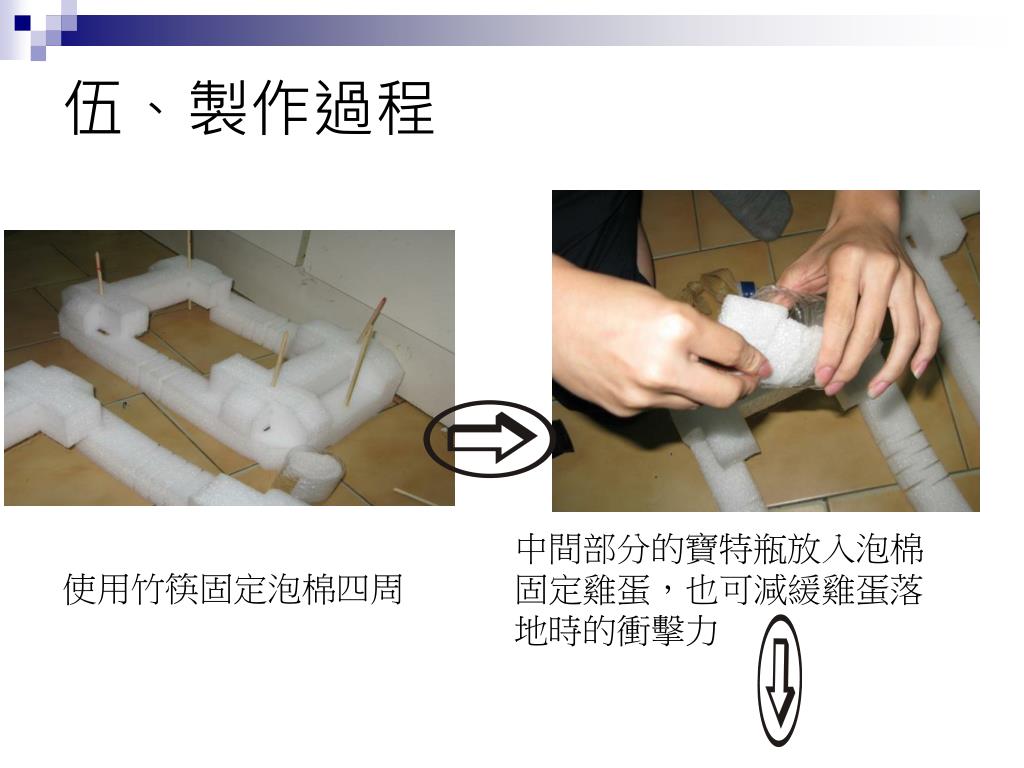 伍、製作過程

使用竹筷固定泡棉四周

中間部分的寶特瓶放入泡棉固定雞蛋，也可減緩雞蛋落地時的衝擊力