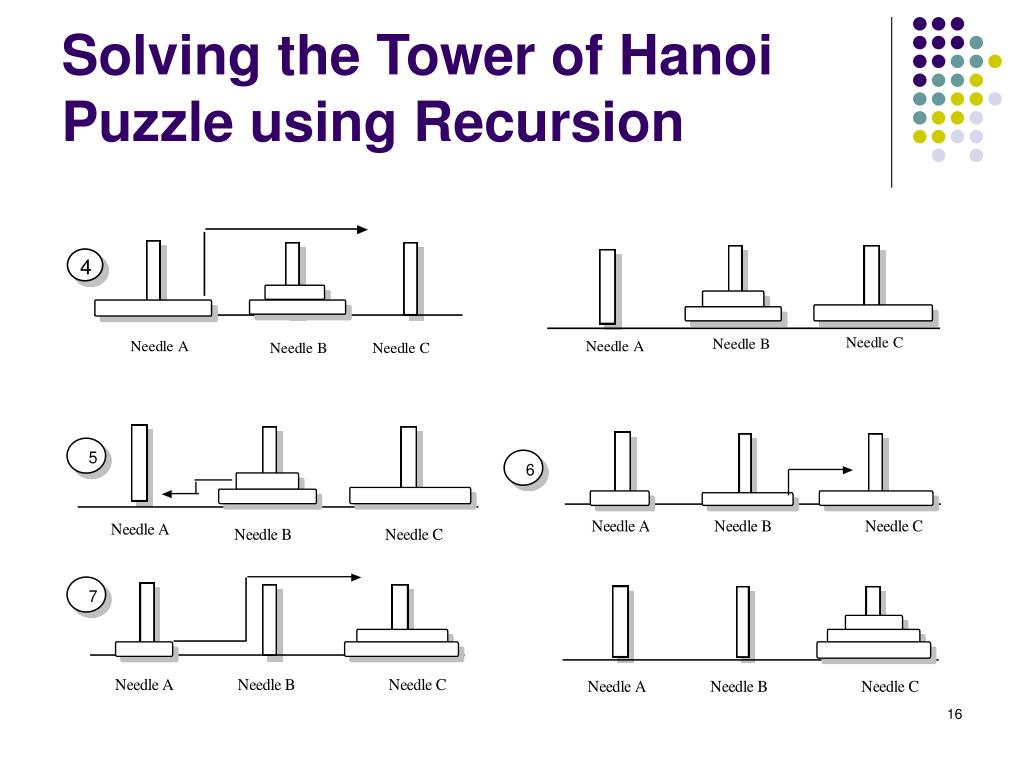 Solving the Tower of Hanoi Puzzle using Recursion

4

Needle A Needle B Needle C

Needle A Needle B Needle C

5

Needle A Needle B Needle C

6

Needle A Needle B Needle C

7

Needle A Needle B Needle C

Needle A Needle B Needle C

16