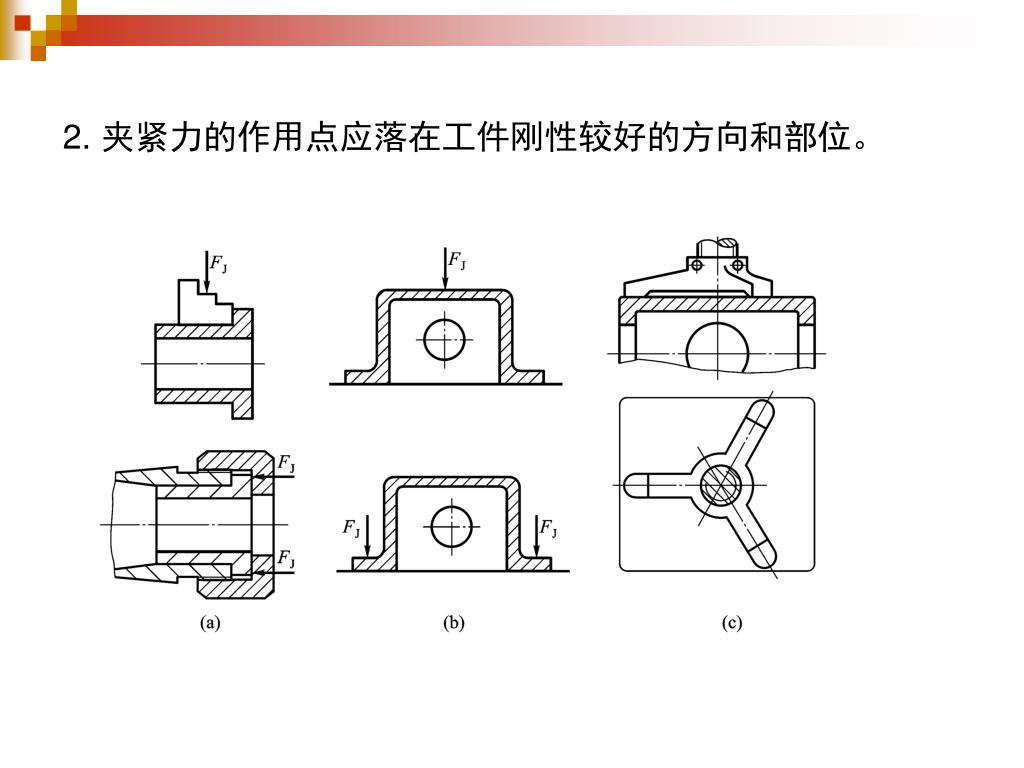 2. 夹紧力的作用点应落在工件刚性较好的方向和部位。

$F_J$

$F_J$

$F_J$

$F_J$

$F_J$

$F_J$

(a)

(b)

(c)