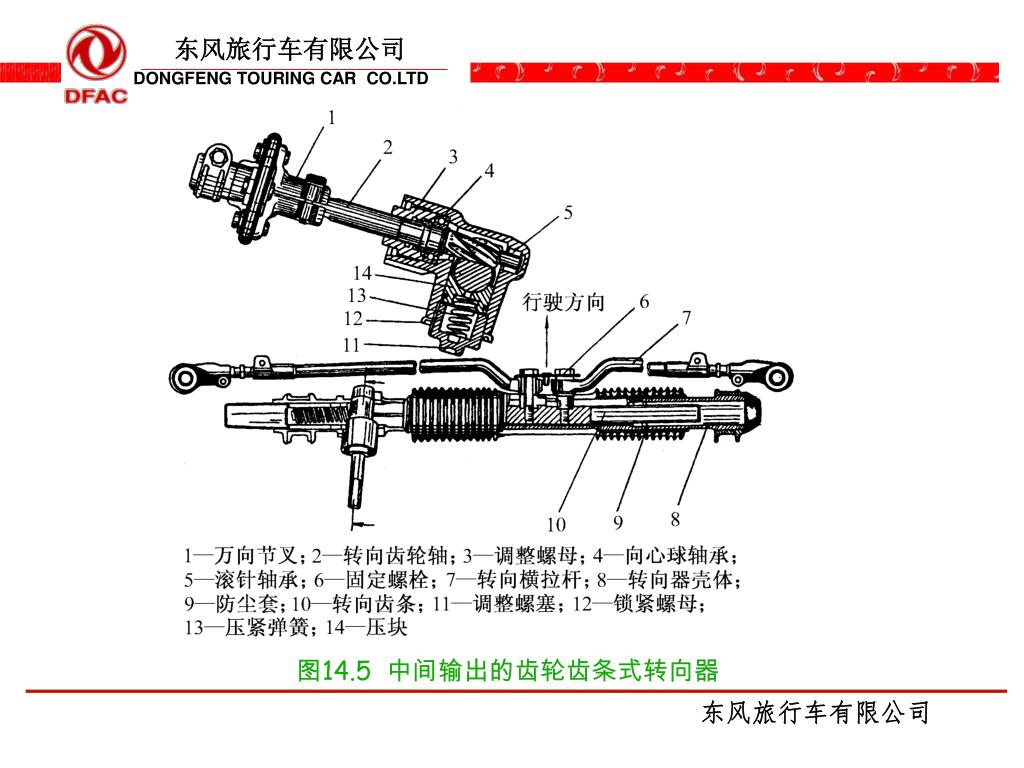 DFAC
东风旅行车有限公司
DONGFENG TOURING CAR CO.LTD

1
2
3
4
5
14
13
12
11
行驶方向
6
7
10
9
8

1—万向节叉；2—转向齿轮轴；3—调整螺母；4—向心球轴承；5—滚针轴承；6—固定螺栓；7—转向横拉杆；8—转向器壳体；9—防尘套；10—转向齿条；11—调整螺塞；12—锁紧螺母；13—压紧弹簧；14—压块

图14.5 中间输出的齿轮齿条式转向器

东风旅行车有限公司