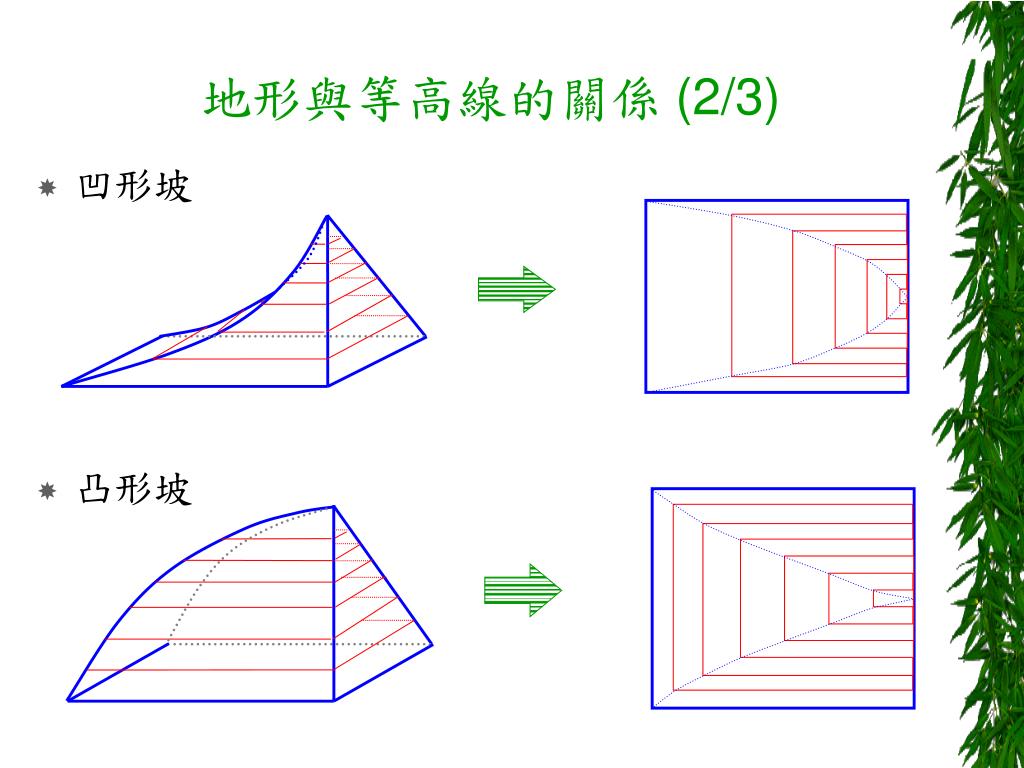 地形與等高線的關係 (2/3)

凹形坡

凸形坡