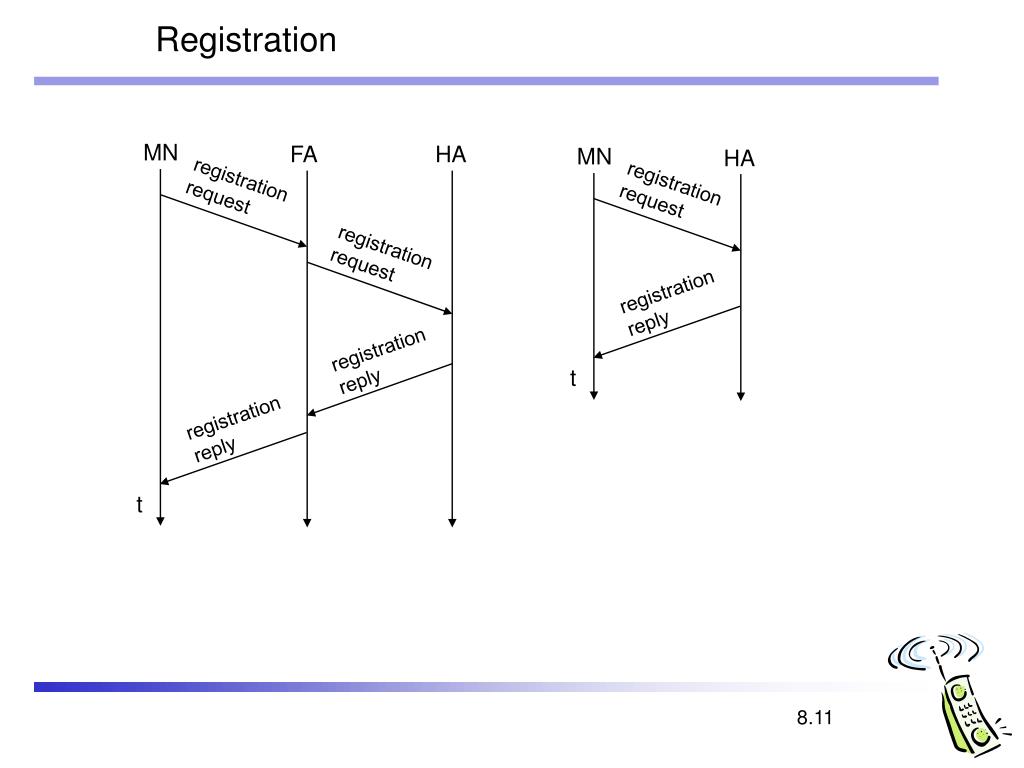 Registration

MN

FA

HA

registration request

registration request

registration reply

registration reply

t

MN

HA

registration request

registration reply

t

8.11