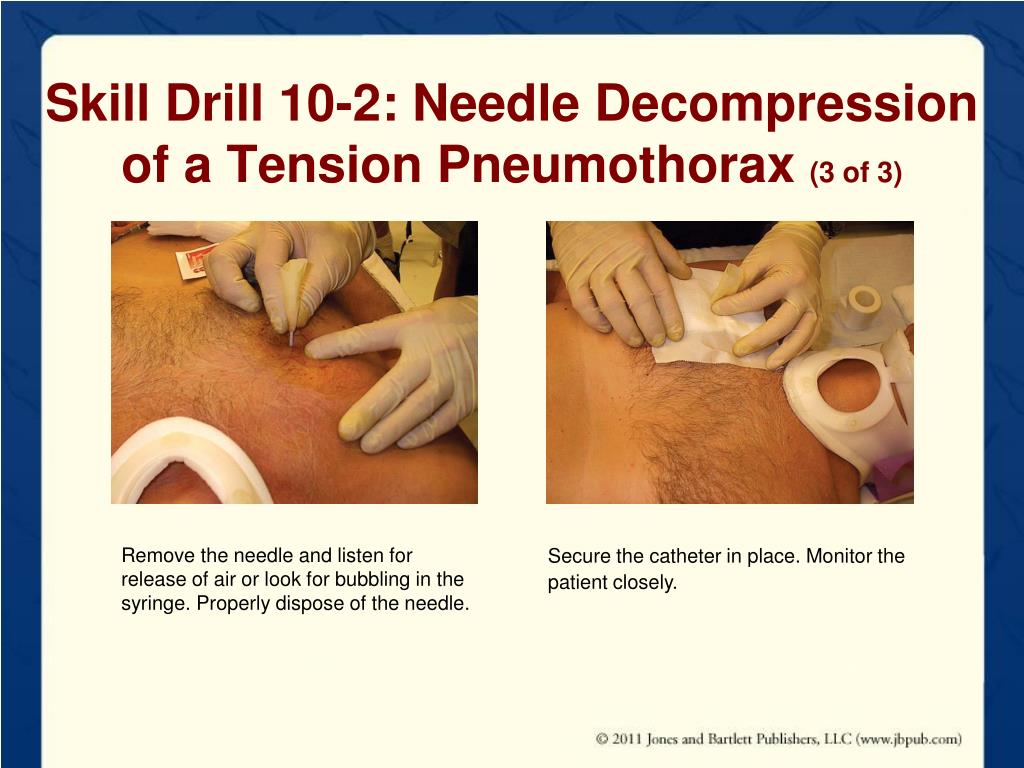 Skill Drill 10-2: Needle Decompression of a Tension Pneumothorax (3 of 3)

Remove the needle and listen for release of air or look for bubbling in the syringe. Properly dispose of the needle.

Secure the catheter in place. Monitor the patient closely.

© 2011 Jones and Bartlett Publishers, LLC (www.jbpub.com)