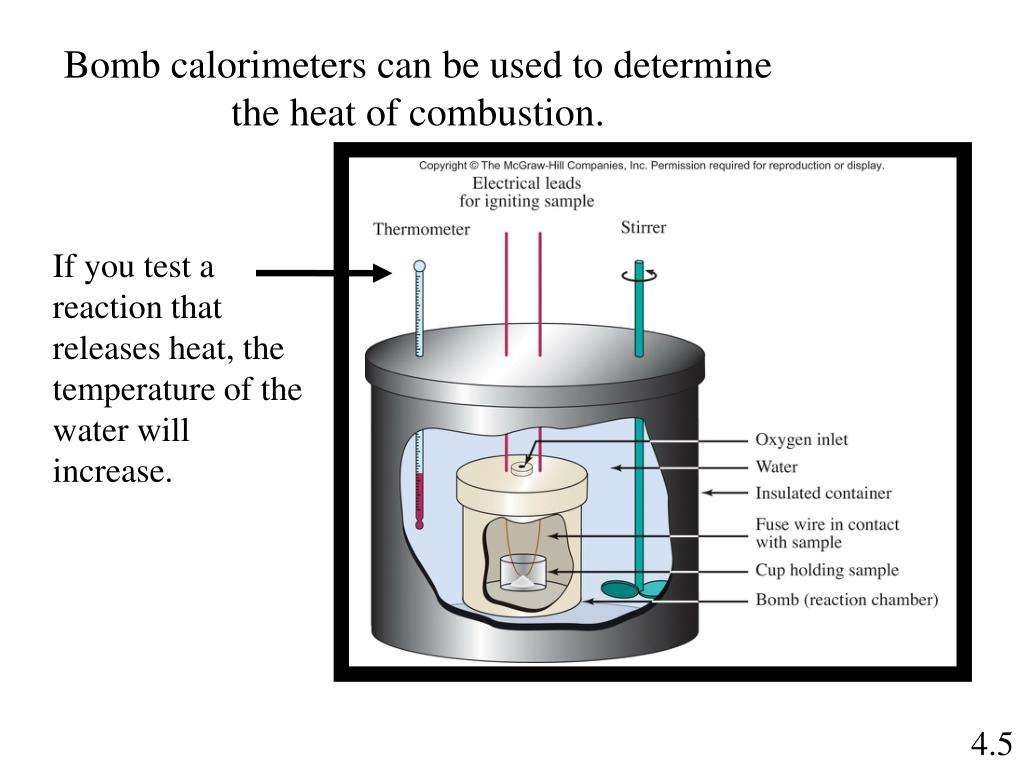 Bomb calorimeters can be used to determine the heat of combustion.

If you test a reaction that releases heat, the temperature of the water will increase.

Copyright © The McGraw-Hill Companies, Inc. Permission required for reproduction or display.

Electrical leads for igniting sample

Thermometer

Stirrer

Oxygen inlet

Water

Insulated container

Fuse wire in contact with sample

Cup holding sample

Bomb (reaction chamber)

4.5