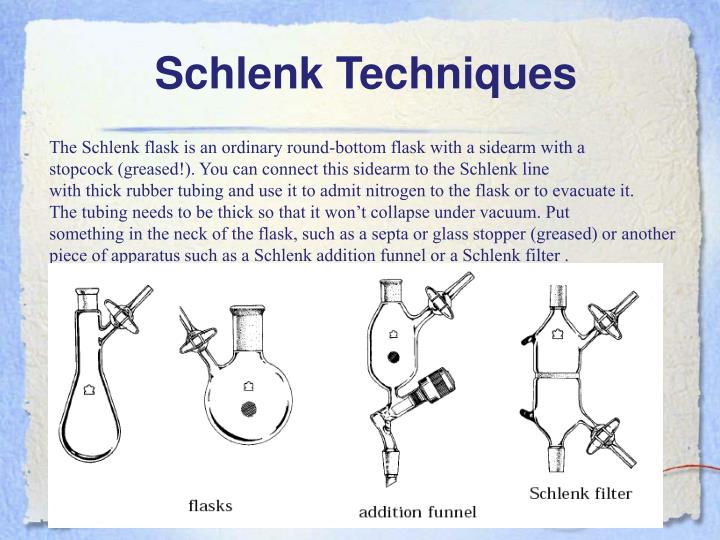 Schlenk Techniques

The Schlenk flask is an ordinary round-bottom flask with a sidearm with a stopcock (greased!). You can connect this sidearm to the Schlenk line with thick rubber tubing and use it to admit nitrogen to the flask or to evacuate it. The tubing needs to be thick so that it won't collapse under vacuum. Put something in the neck of the flask, such as a septa or glass stopper (greased) or another piece of apparatus such as a Schlenk addition funnel or a Schlenk filter .

flasks

addition funnel

Schlenk filter