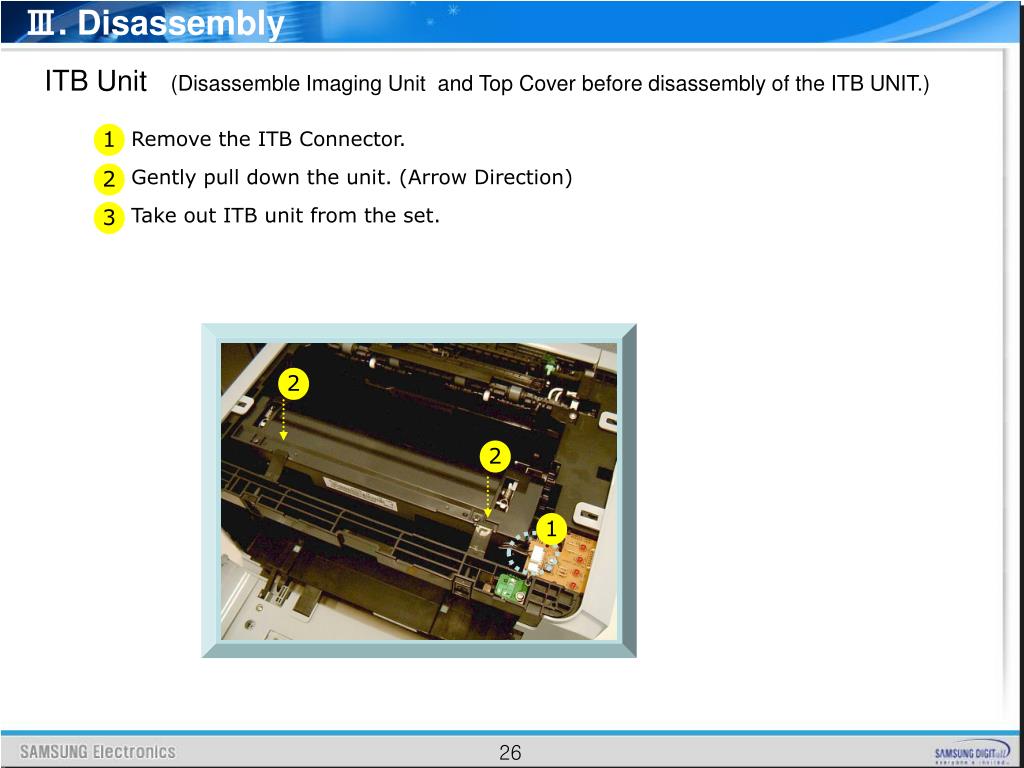 Ⅲ. Disassembly

ITB Unit (Disassemble Imaging Unit and Top Cover before disassembly of the ITB UNIT.)

1 Remove the ITB Connector.
2 Gently pull down the unit. (Arrow Direction)
3 Take out ITB unit from the set.

2
2
1

SAMSUNG Electronics
26
SAMSUNG DIGITall
everyone's invited