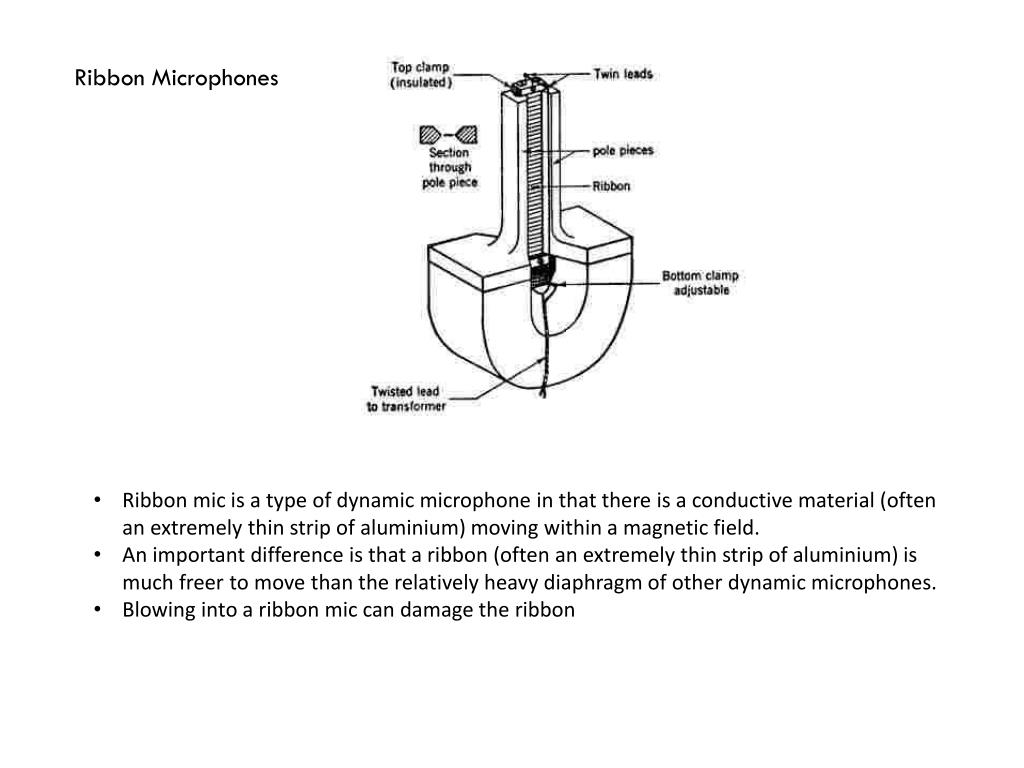 Ribbon Microphones

Top clamp (insulated)

Twin leads

Section through pole piece

pole pieces

Ribbon

Bottom clamp adjustable

Twisted lead to transformer

• Ribbon mic is a type of dynamic microphone in that there is a conductive material (often an extremely thin strip of aluminium) moving within a magnetic field.
• An important difference is that a ribbon (often an extremely thin strip of aluminium) is much freer to move than the relatively heavy diaphragm of other dynamic microphones.
• Blowing into a ribbon mic can damage the ribbon