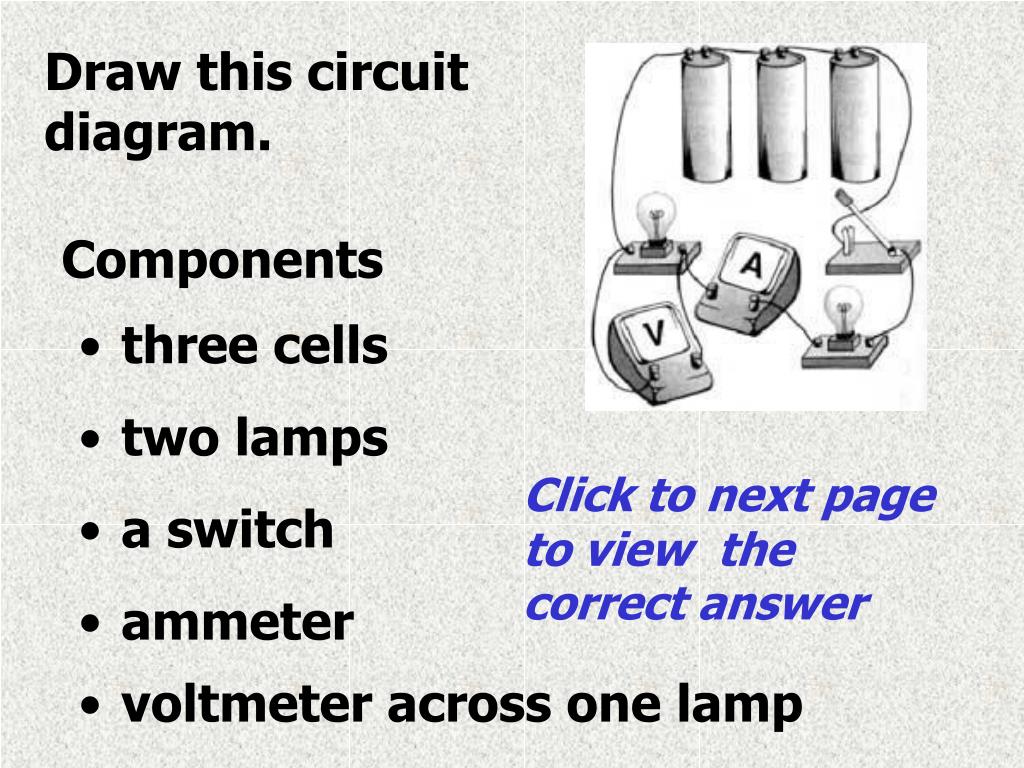 Draw this circuit diagram.

Components

• three cells

• two lamps

• a switch

• ammeter

• voltmeter across one lamp

A

V

Click to next page to view the correct answer