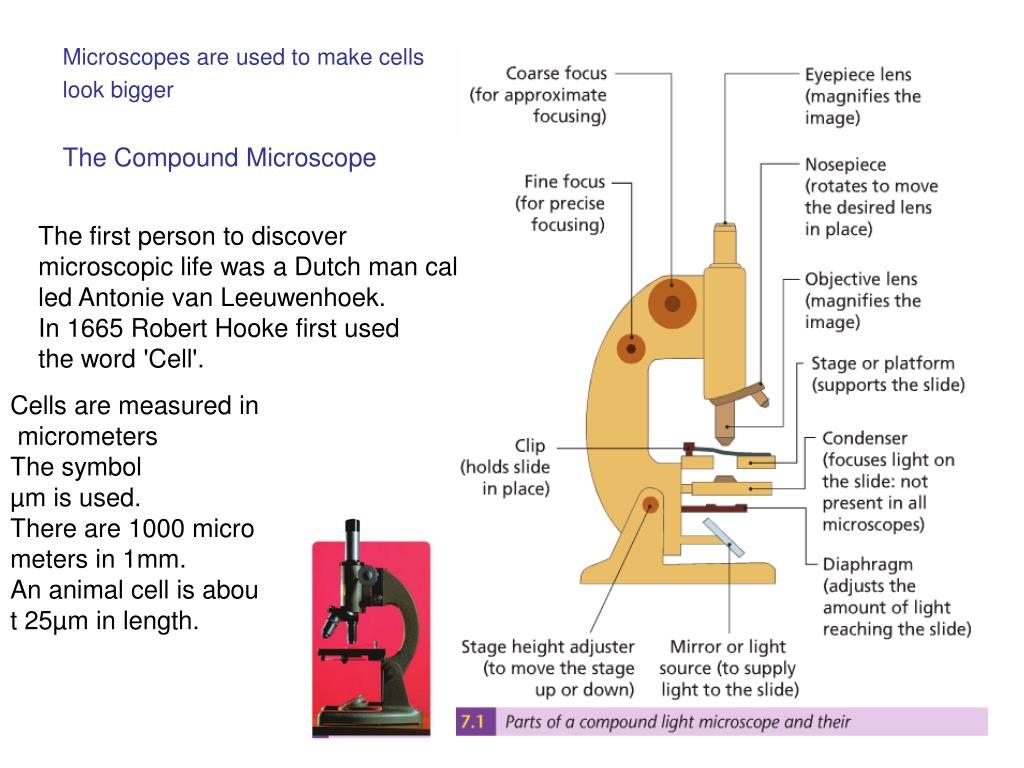 Microscopes are used to make cells look bigger

The Compound Microscope

The first person to discover microscopic life was a Dutch man cal led Antonie van Leeuwenhoek.
In 1665 Robert Hooke first used the word 'Cell'.

Cells are measured in micrometers
The symbol
µm is used.
There are 1000 micro meters in 1mm.
An animal cell is abou t 25µm in length.

Coarse focus (for approximate focusing)

Fine focus (for precise focusing)

Clip (holds slide in place)

Stage height adjuster (to move the stage up or down)

Mirror or light source (to supply light to the slide)

Eyepiece lens (magnifies the image)

Nosepiece (rotates to move the desired lens in place)

Objective lens (magnifies the image)

Stage or platform (supports the slide)

Condenser (focuses light on the slide: not present in all microscopes)

Diaphragm (adjusts the amount of light reaching the slide)

7.1 Parts of a compound light microscope and their