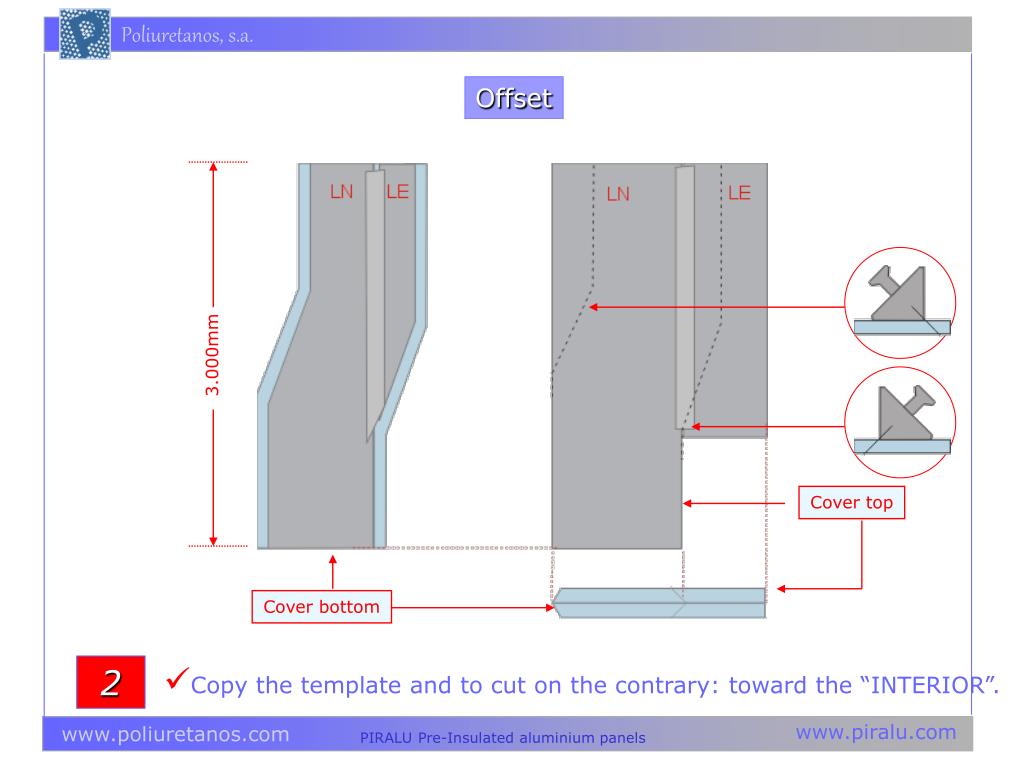 Poliuretanos, s.a.

Offset

3.000mm

LN

LE

LN

LE

Cover top

Cover bottom

2

✓Copy the template and to cut on the contrary: toward the "INTERIOR".

www.poliuretanos.com

PIRALU Pre-Insulated aluminium panels

www.piralu.com