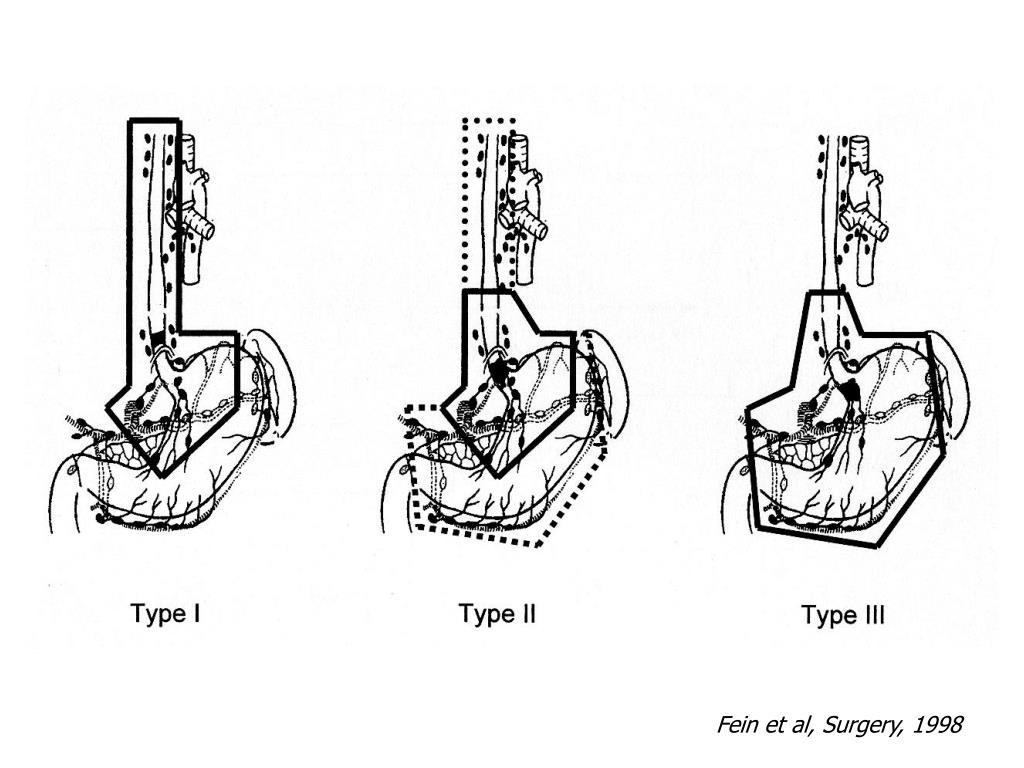 Type I

Type II

Type III

Fein et al, Surgery, 1998