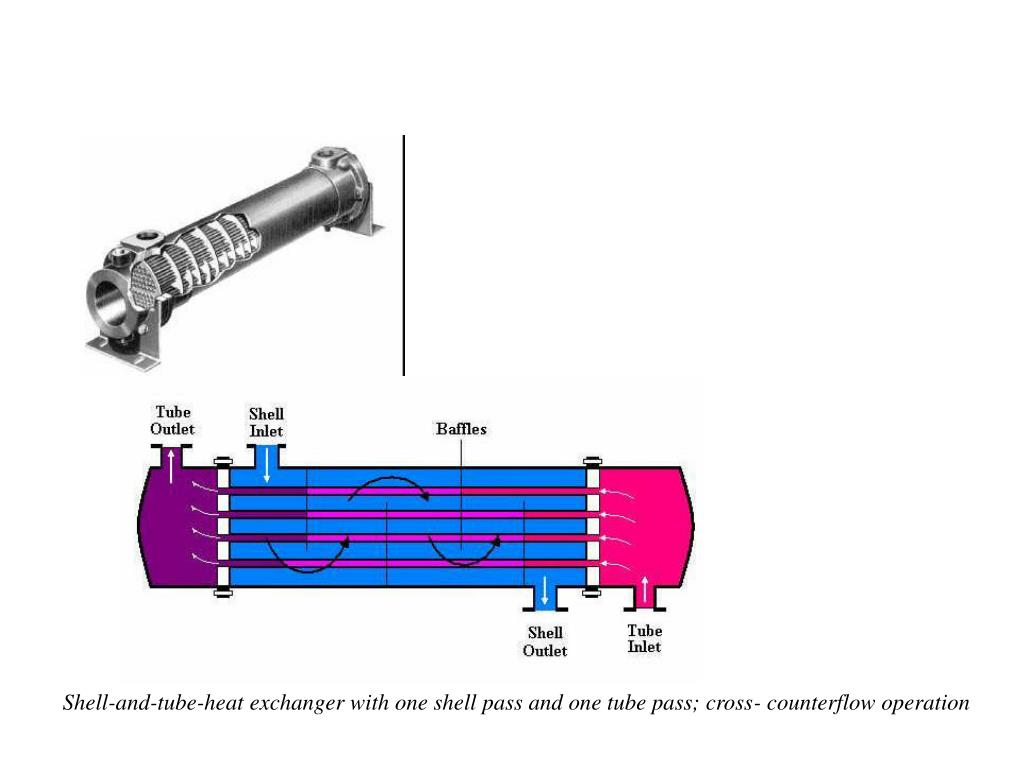 Tube Outlet

Shell Inlet

Baffles

Shell Outlet

Tube Inlet

Shell-and-tube-heat exchanger with one shell pass and one tube pass; cross- counterflow operation