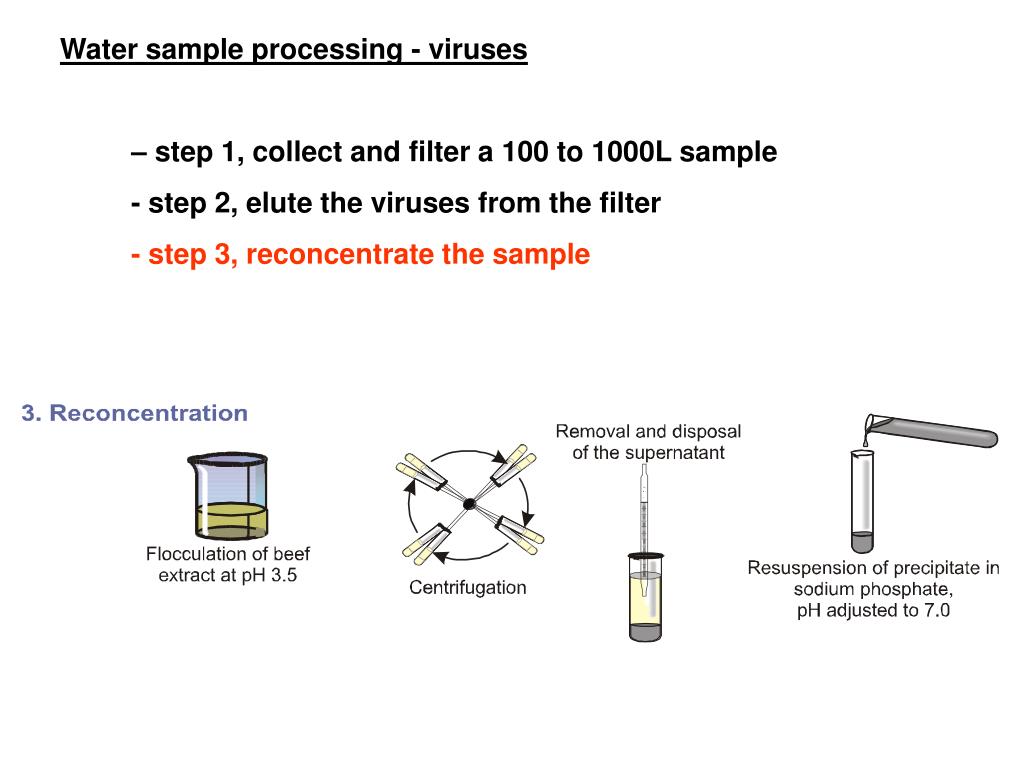 Water sample processing - viruses

– step 1, collect and filter a 100 to 1000L sample

- step 2, elute the viruses from the filter

- step 3, reconcentrate the sample

3. Reconcentration

Flocculation of beef extract at pH 3.5

Centrifugation

Removal and disposal of the supernatant

Resuspension of precipitate in sodium phosphate, pH adjusted to 7.0