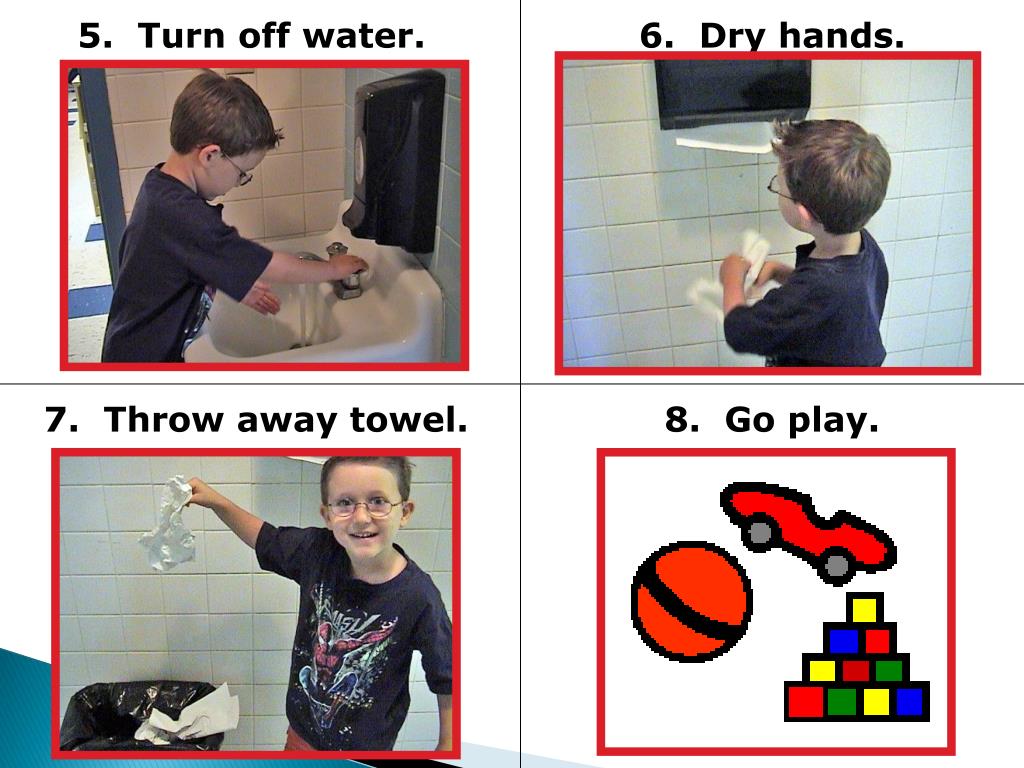 5. Turn off water.

6. Dry hands.

7. Throw away towel.

8. Go play.