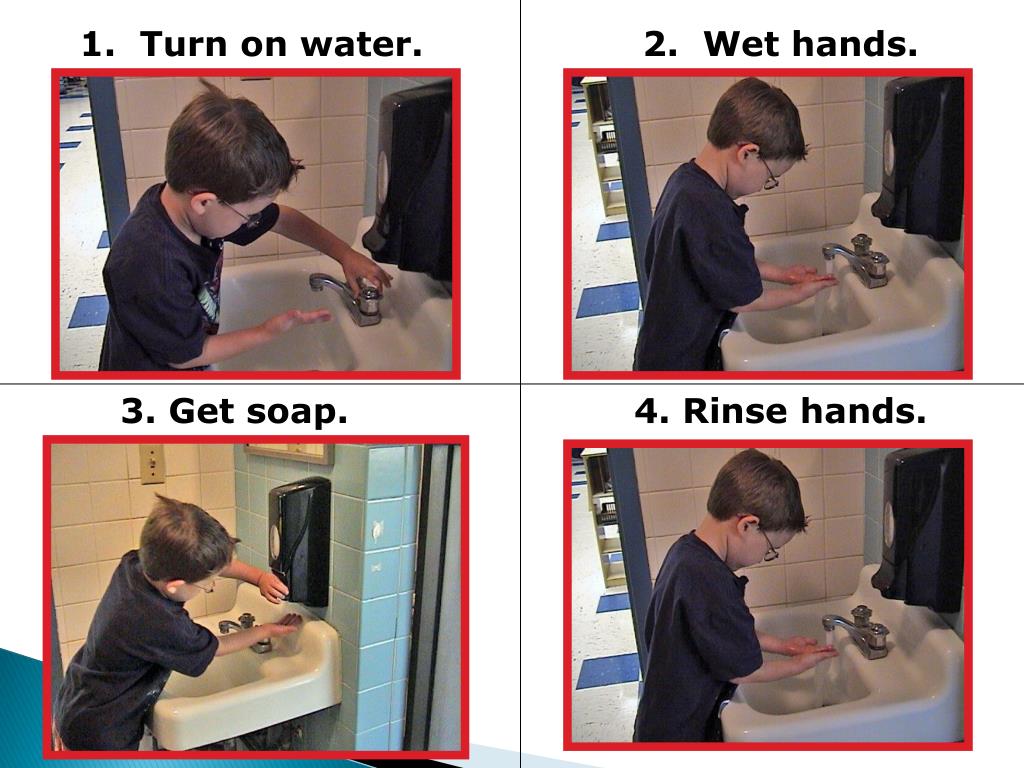 1. Turn on water.

2. Wet hands.

3. Get soap.

4. Rinse hands.