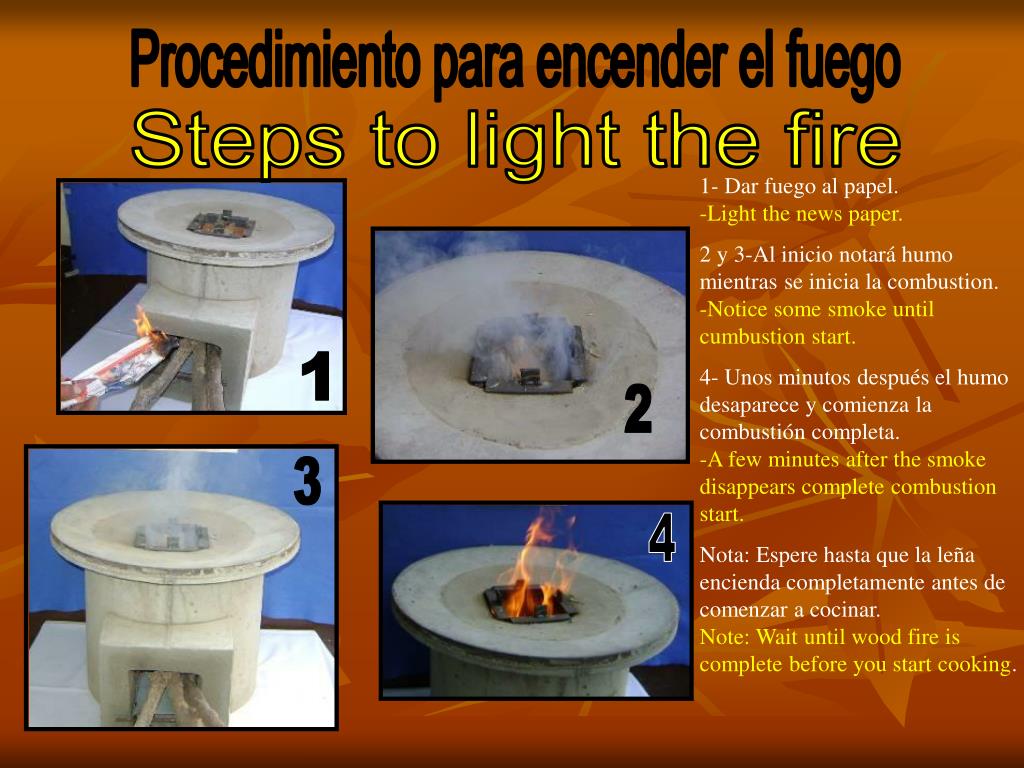 Procedimiento para encender el fuego
Steps to light the fire

1

2

3

4

1- Dar fuego al papel.
-Light the news paper.

2 y 3-Al inicio notará humo mientras se inicia la combustion.
-Notice some smoke until cumbustion start.

4- Unos minutos después el humo desaparece y comienza la combustión completa.
-A few minutes after the smoke disappears complete combustion start.

Nota: Espere hasta que la leña encienda completamente antes de comenzar a cocinar.
Note: Wait until wood fire is complete before you start cooking.