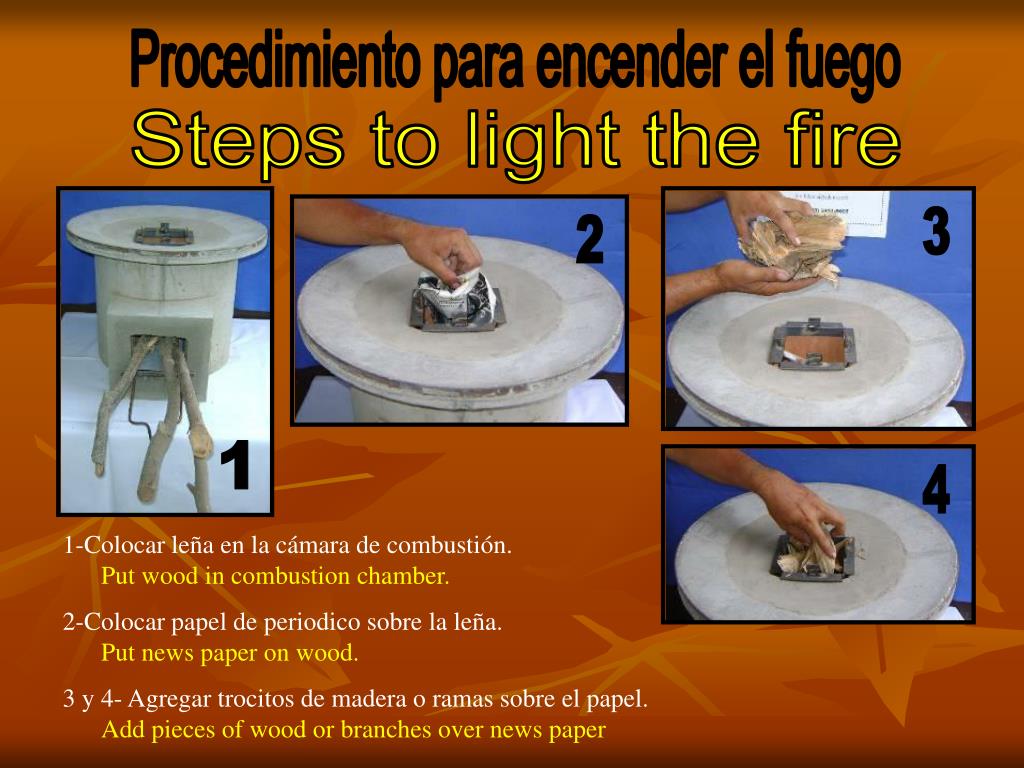 Procedimiento para encender el fuego
Steps to light the fire

1

2

3

4

1-Colocar leña en la cámara de combustión.
Put wood in combustion chamber.

2-Colocar papel de periodico sobre la leña.
Put news paper on wood.

3 y 4- Agregar trocitos de madera o ramas sobre el papel.
Add pieces of wood or branches over news paper