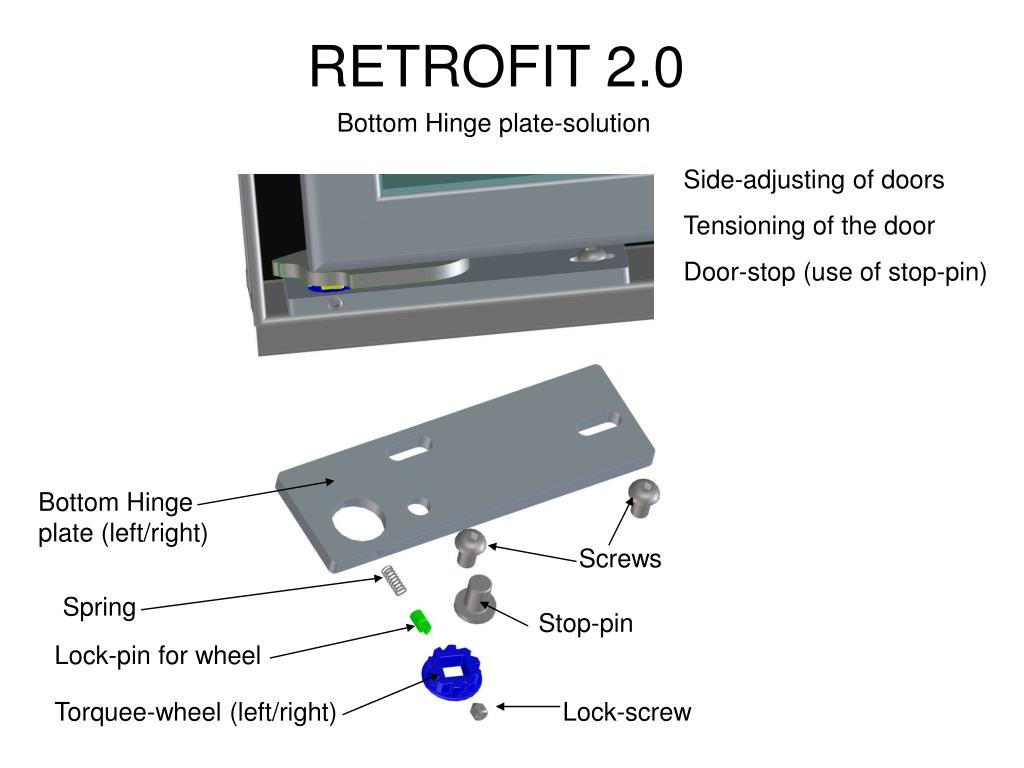 RETROFIT 2.0

Bottom Hinge plate-solution

Side-adjusting of doors

Tensioning of the door

Door-stop (use of stop-pin)

Bottom Hinge plate (left/right)

Screws

Spring

Stop-pin

Lock-pin for wheel

Torquee-wheel (left/right)

Lock-screw