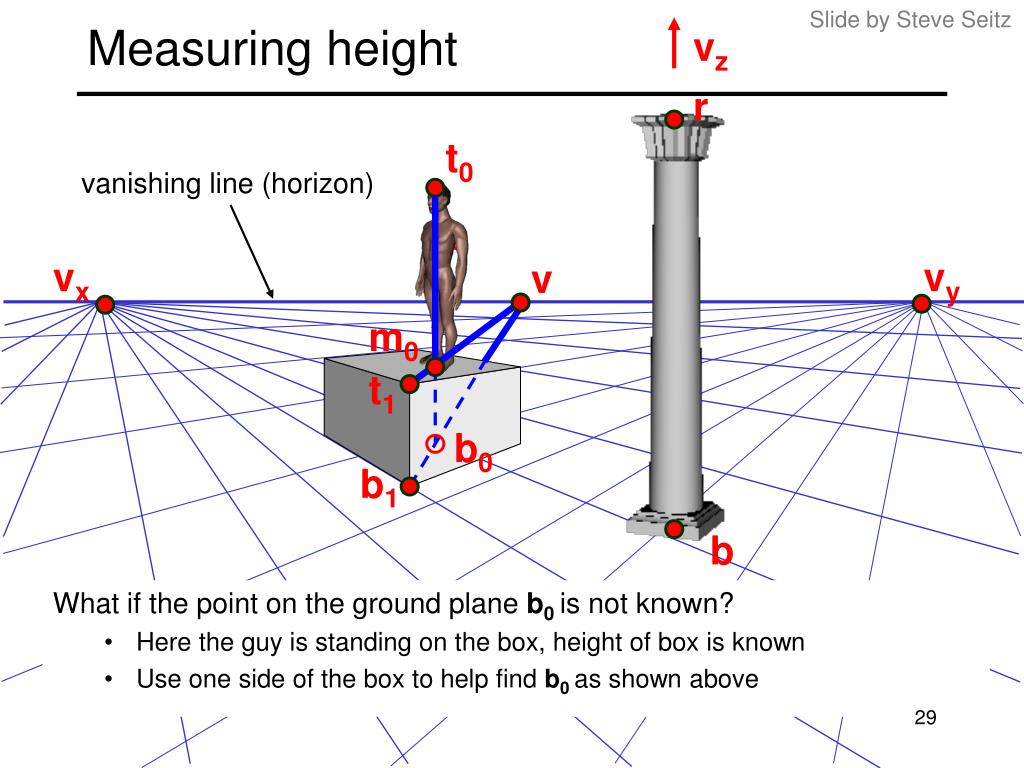 Slide by Steve Seitz

Measuring height

$v_z$

r

$t_0$

vanishing line (horizon)

$v_x$

v

$v_y$

$m_0$

$t_1$

$b_0$

$b_1$

b

What if the point on the ground plane $b_0$ is not known?

• Here the guy is standing on the box, height of box is known

• Use one side of the box to help find $b_0$ as shown above

29