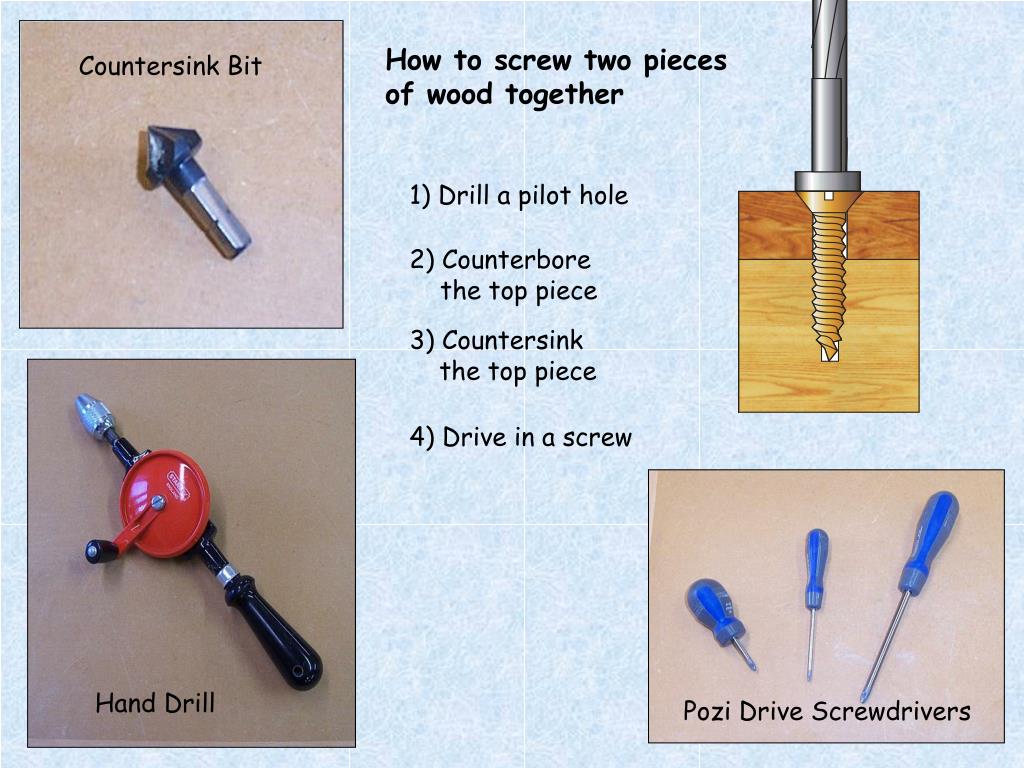 Countersink Bit

How to screw two pieces of wood together

1) Drill a pilot hole

2) Counterbore the top piece

3) Countersink the top piece

4) Drive in a screw

Hand Drill

Pozi Drive Screwdrivers