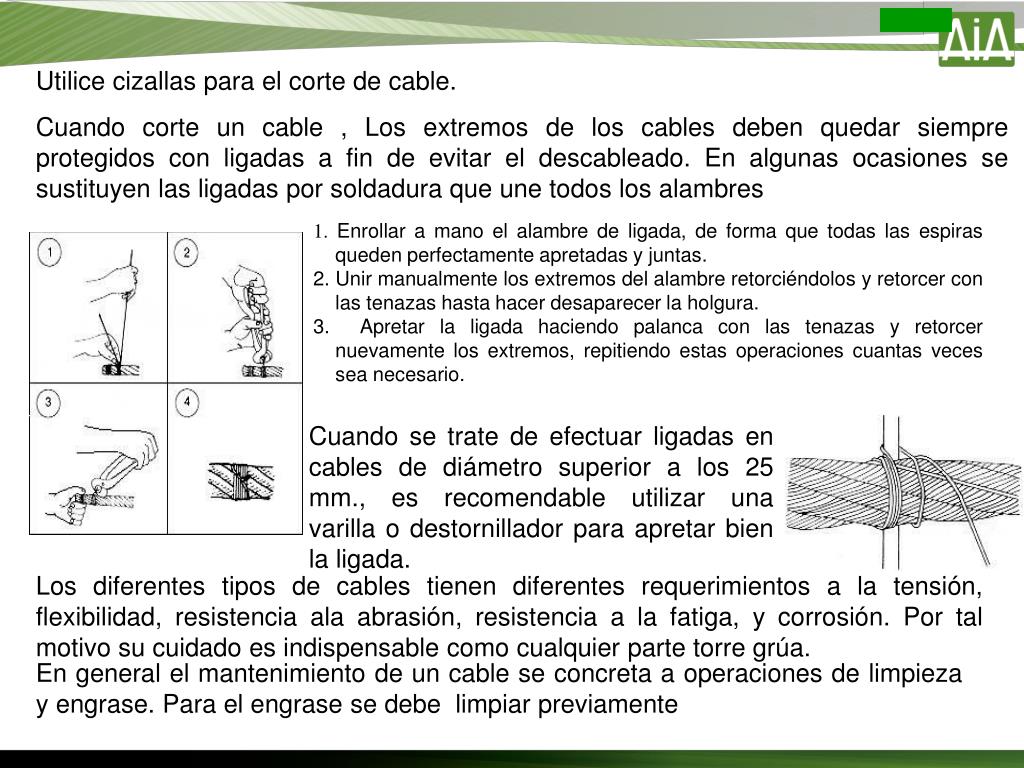 AiA

Utilice cizallas para el corte de cable.

Cuando corte un cable , Los extremos de los cables deben quedar siempre protegidos con ligadas a fin de evitar el descableado. En algunas ocasiones se sustituyen las ligadas por soldadura que une todos los alambres

1 2 3 4

1. Enrollar a mano el alambre de ligada, de forma que todas las espiras queden perfectamente apretadas y juntas.
2. Unir manualmente los extremos del alambre retorciéndolos y retorcer con las tenazas hasta hacer desaparecer la holgura.
3. Apretar la ligada haciendo palanca con las tenazas y retorcer nuevamente los extremos, repitiendo estas operaciones cuantas veces sea necesario.

Cuando se trate de efectuar ligadas en cables de diámetro superior a los 25 mm., es recomendable utilizar una varilla o destornillador para apretar bien la ligada.

Los diferentes tipos de cables tienen diferentes requerimientos a la tensión, flexibilidad, resistencia ala abrasión, resistencia a la fatiga, y corrosión. Por tal motivo su cuidado es indispensable como cualquier parte torre grúa.
En general el mantenimiento de un cable se concreta a operaciones de limpieza y engrase. Para el engrase se debe limpiar previamente