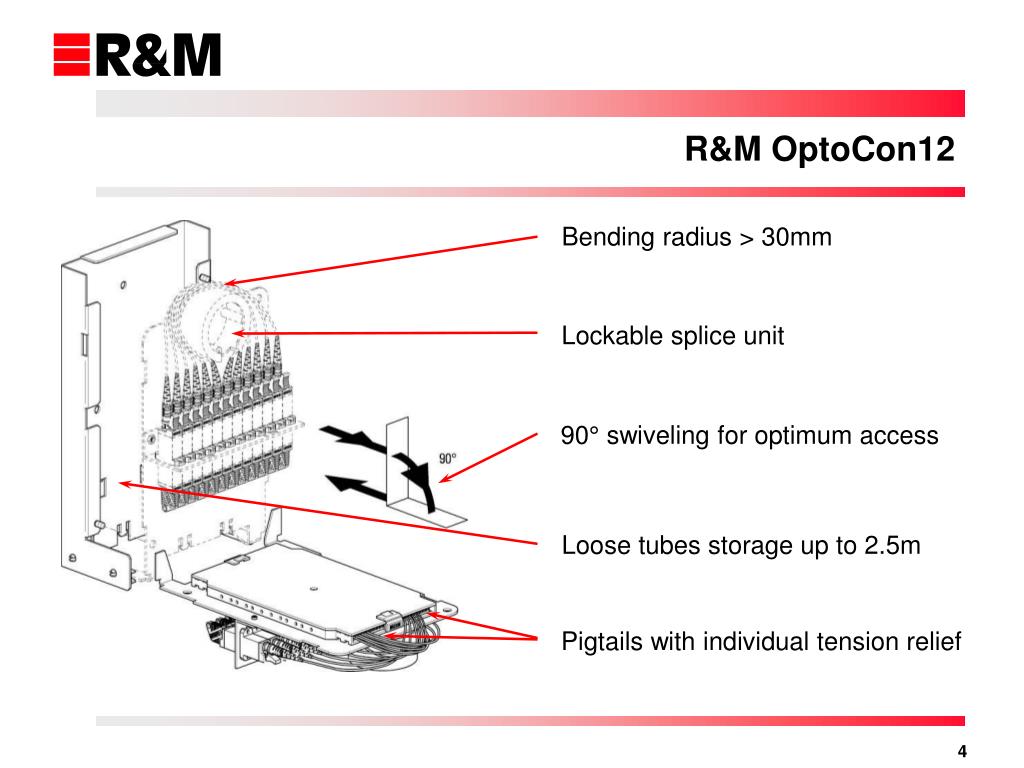 R&M

R&M OptoCon12

Bending radius > 30mm

Lockable splice unit

90° swiveling for optimum access

90°

Loose tubes storage up to 2.5m

Pigtails with individual tension relief

4