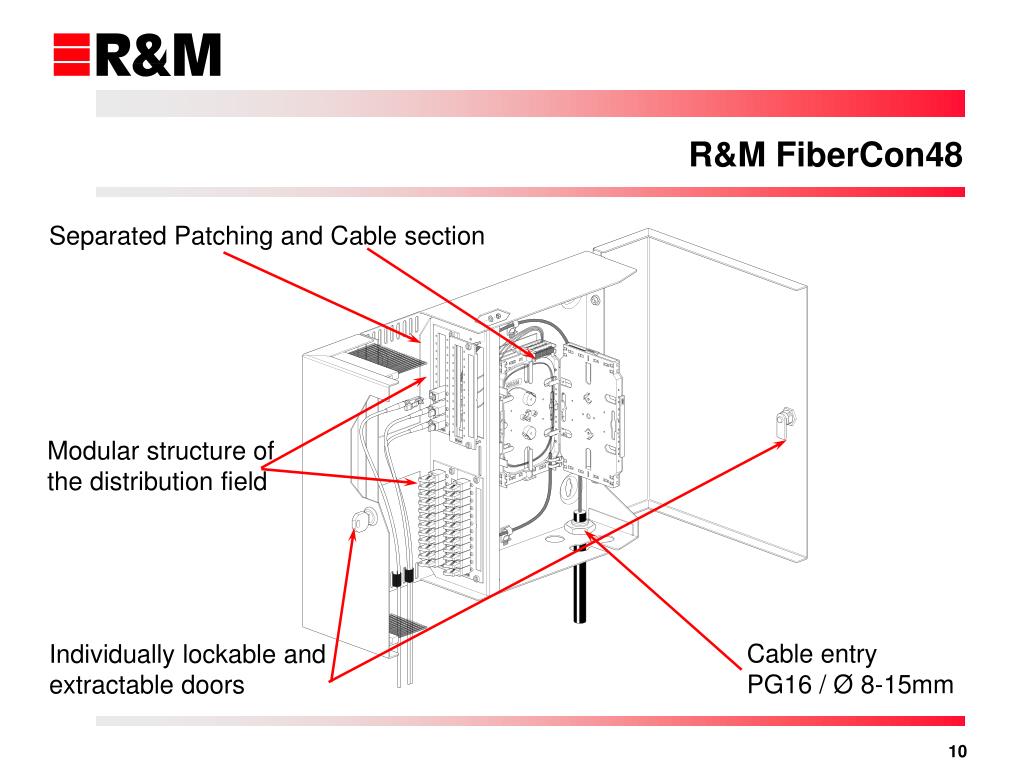 R&M

R&M FiberCon48

Separated Patching and Cable section

Modular structure of the distribution field

Individually lockable and extractable doors

Cable entry
PG16 / Ø 8-15mm

10