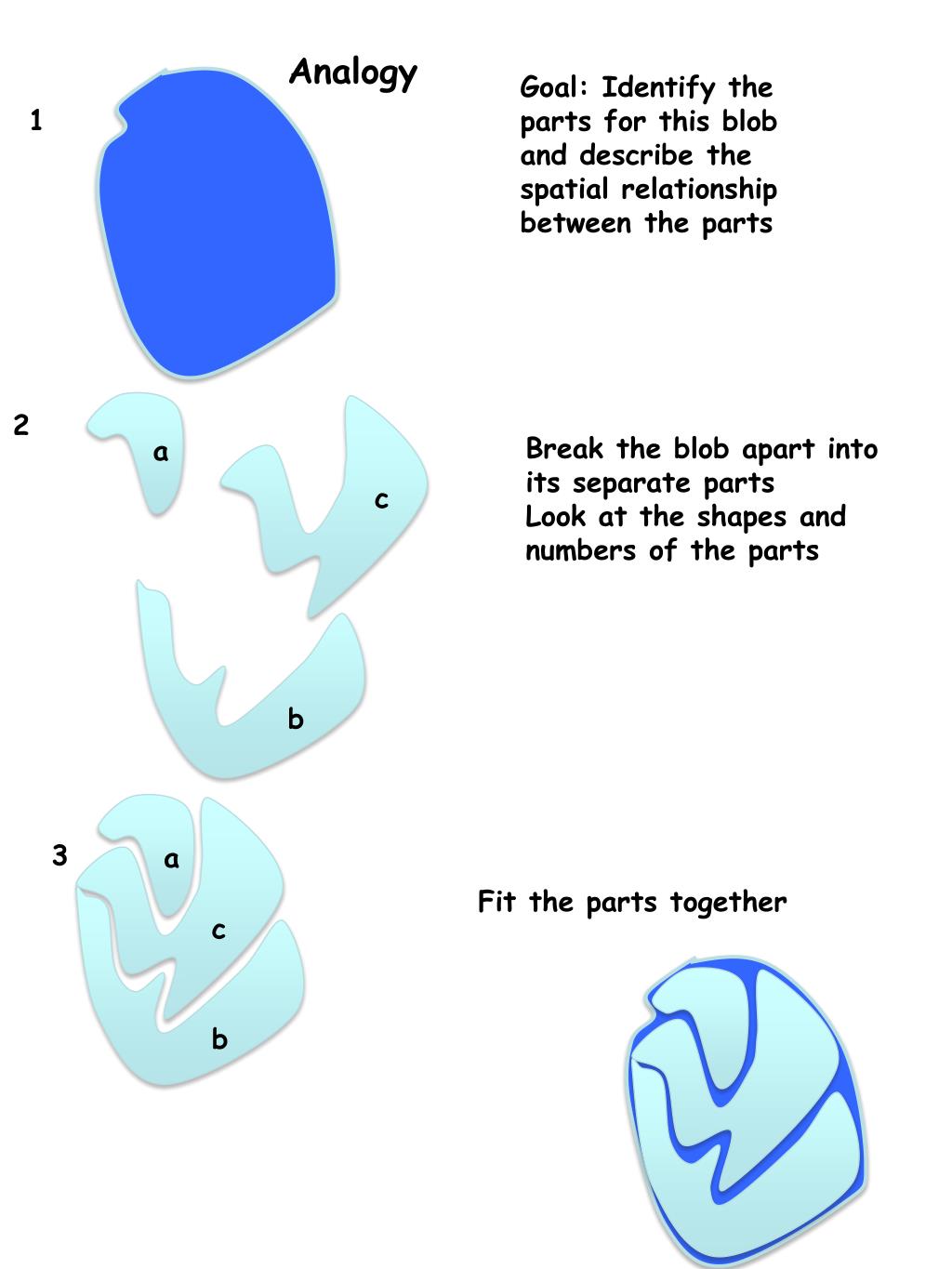 Analogy

1

Goal: Identify the parts for this blob and describe the spatial relationship between the parts

2

a

c

b

Break the blob apart into its separate parts
Look at the shapes and numbers of the parts

3

a

c

b

Fit the parts together