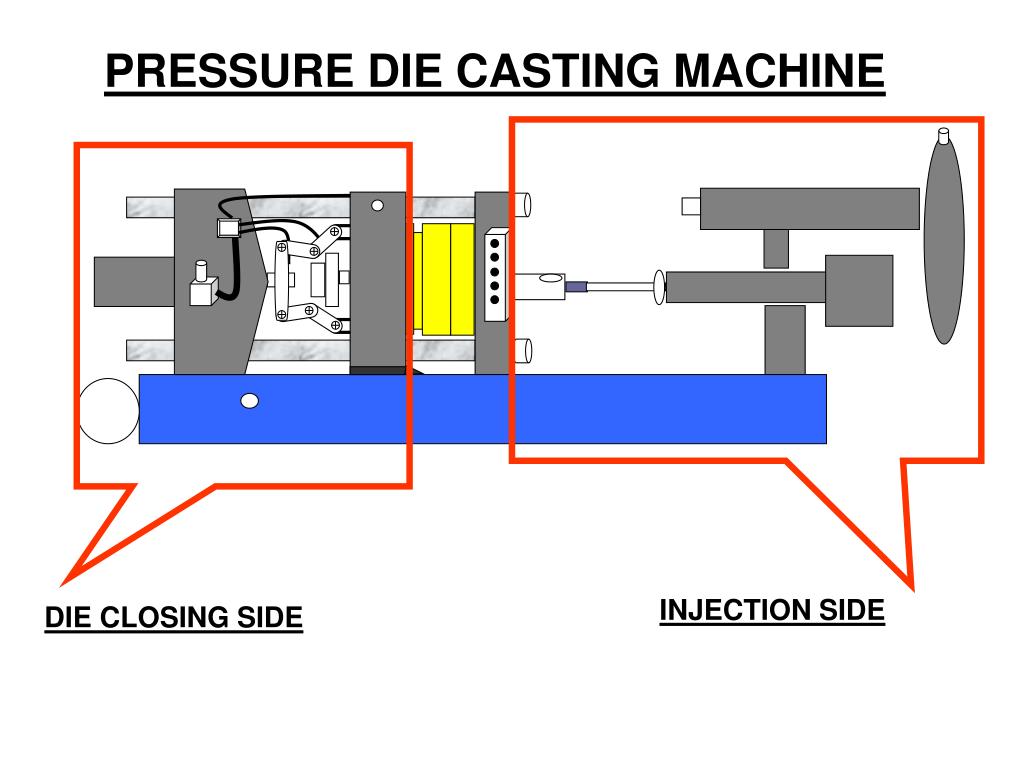 PRESSURE DIE CASTING MACHINE

DIE CLOSING SIDE

INJECTION SIDE