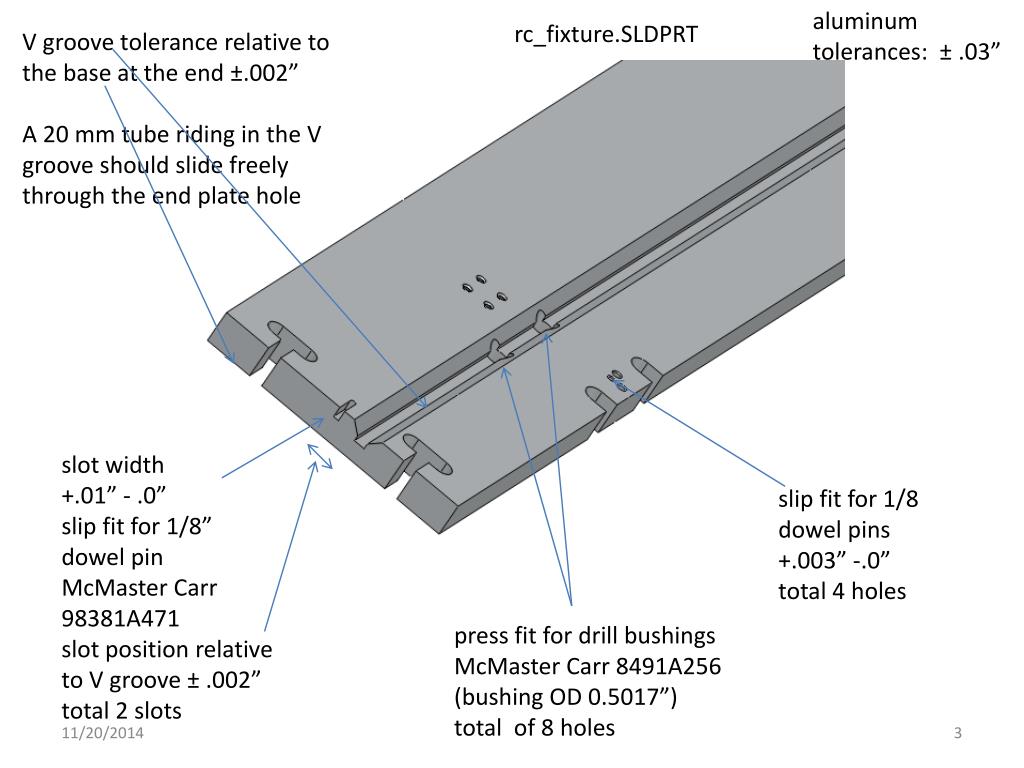 V groove tolerance relative to the base at the end ±.002”

A 20 mm tube riding in the V groove should slide freely through the end plate hole

rc_fixture.SLDPRT

aluminum
tolerances: ± .03”

slot width
+.01” - .0”
slip fit for 1/8”
dowel pin
McMaster Carr
98381A471
slot position relative
to V groove ± .002”
total 2 slots

press fit for drill bushings
McMaster Carr 8491A256
(bushing OD 0.5017”)
total of 8 holes

slip fit for 1/8
dowel pins
+.003” -.0”
total 4 holes

11/20/2014

3