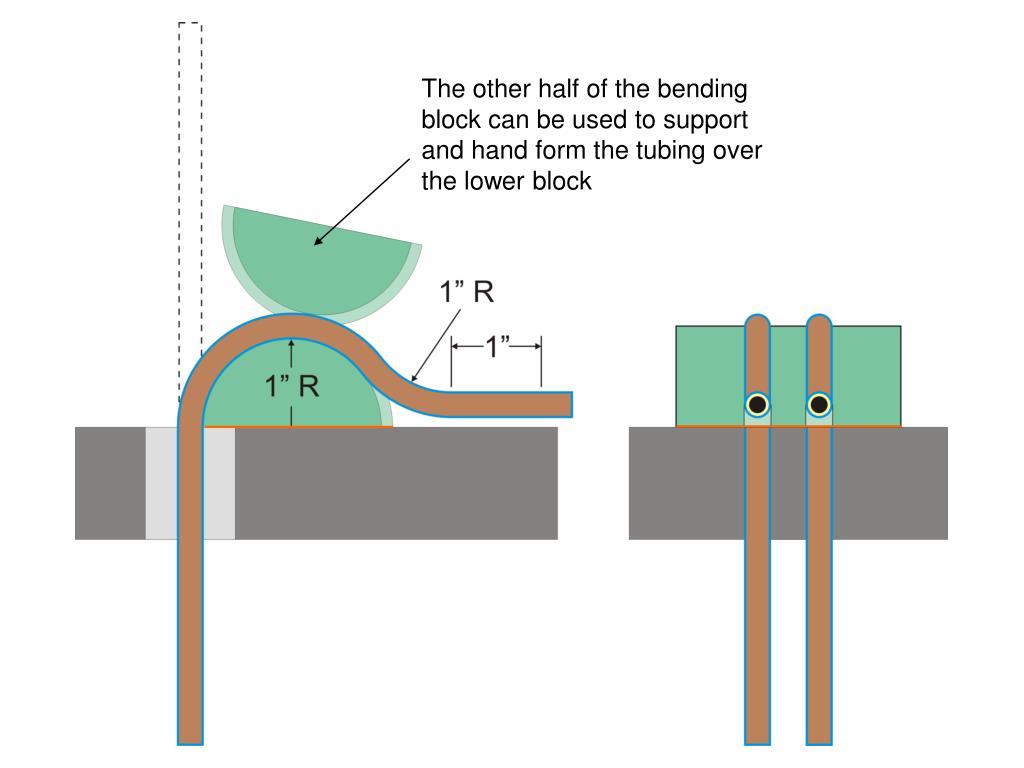 The other half of the bending block can be used to support and hand form the tubing over the lower block

1” R

1”

1” R