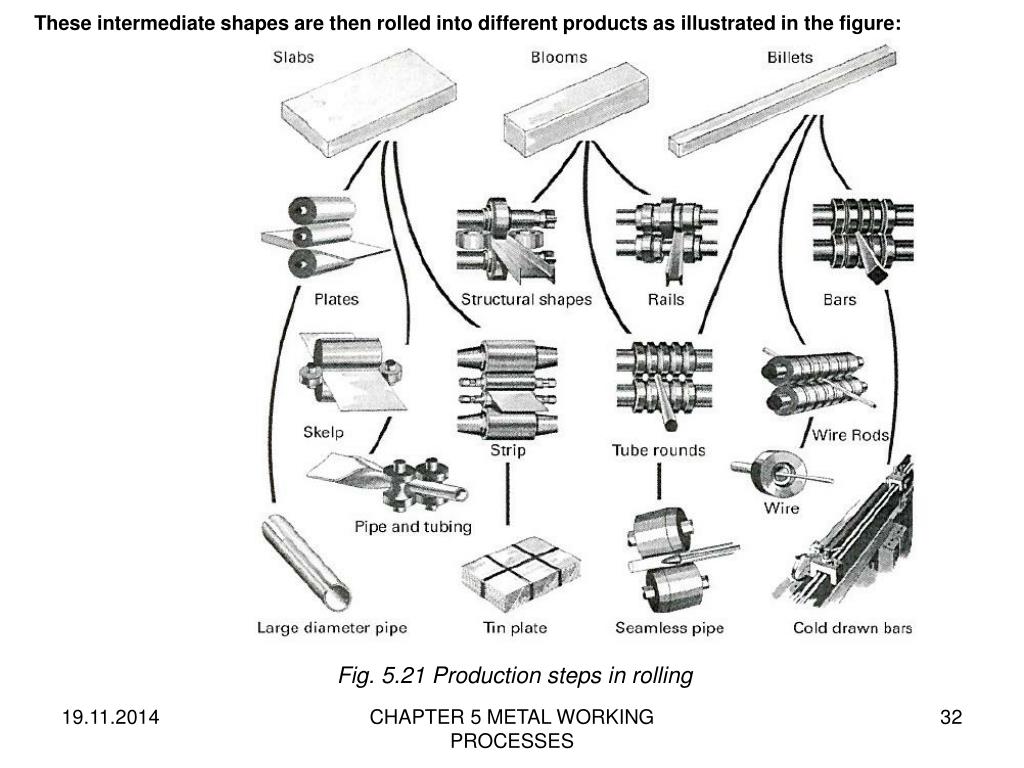 These intermediate shapes are then rolled into different products as illustrated in the figure:

Slabs
Blooms
Billets

Plates
Structural shapes
Rails
Bars

Skelp
Strip
Tube rounds
Wire Rods

Pipe and tubing
Wire

Large diameter pipe
Tin plate
Seamless pipe
Cold drawn bars

Fig. 5.21 Production steps in rolling

19.11.2014
CHAPTER 5 METAL WORKING PROCESSES
32