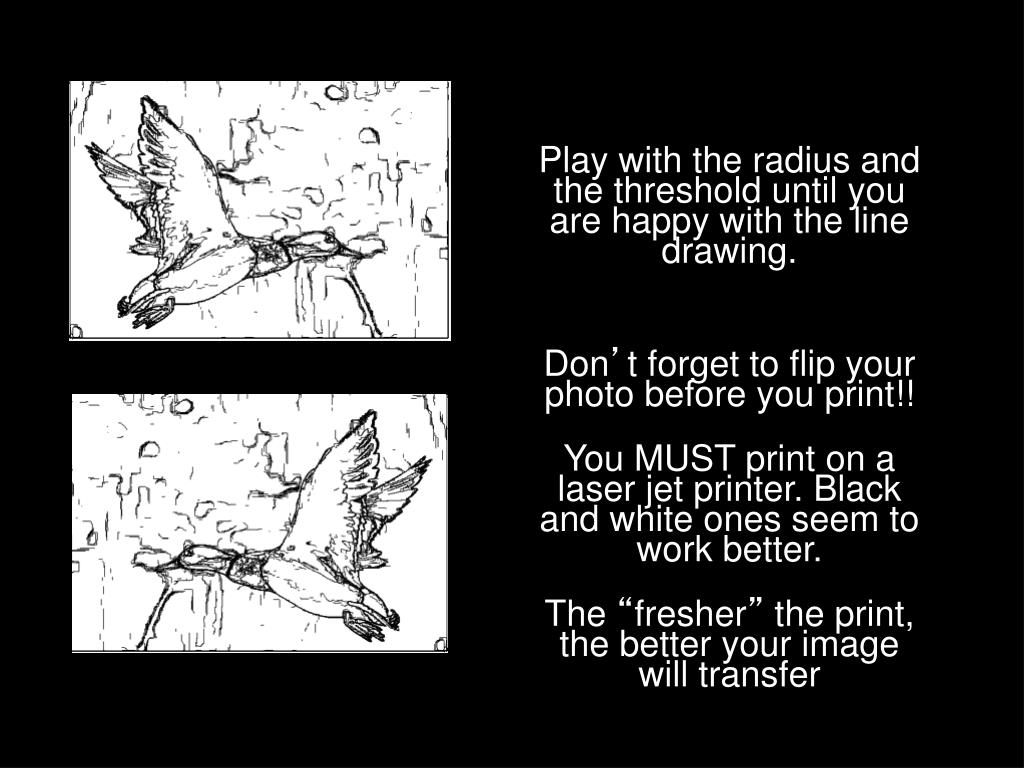 Play with the radius and the threshold until you are happy with the line drawing.

Don’t forget to flip your photo before you print!!

You MUST print on a laser jet printer. Black and white ones seem to work better.

The “fresher” the print, the better your image will transfer