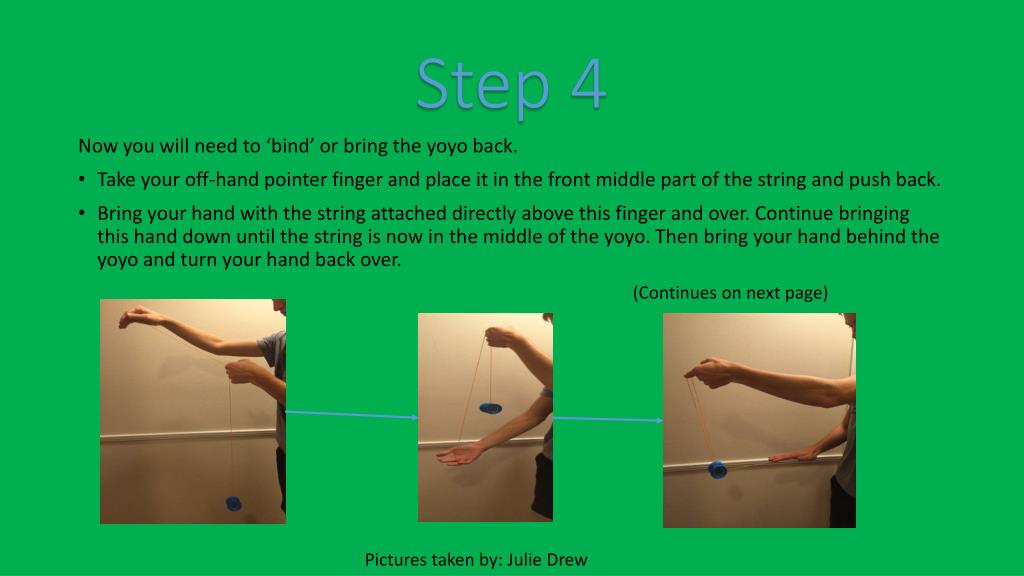 Step 4

Now you will need to ‘bind’ or bring the yoyo back.

• Take your off-hand pointer finger and place it in the front middle part of the string and push back.

• Bring your hand with the string attached directly above this finger and over. Continue bringing this hand down until the string is now in the middle of the yoyo. Then bring your hand behind the yoyo and turn your hand back over.

(Continues on next page)

Pictures taken by: Julie Drew