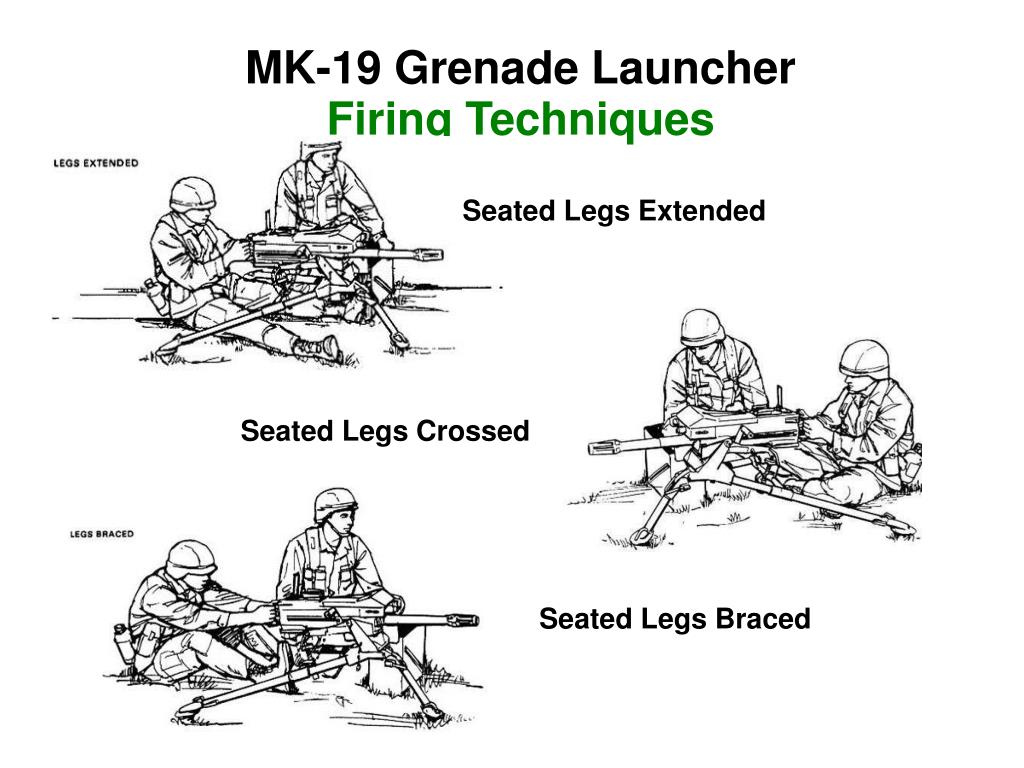 MK-19 Grenade Launcher
Firing Techniques

LEGS EXTENDED

Seated Legs Extended

Seated Legs Crossed

LEGS BRACED

Seated Legs Braced