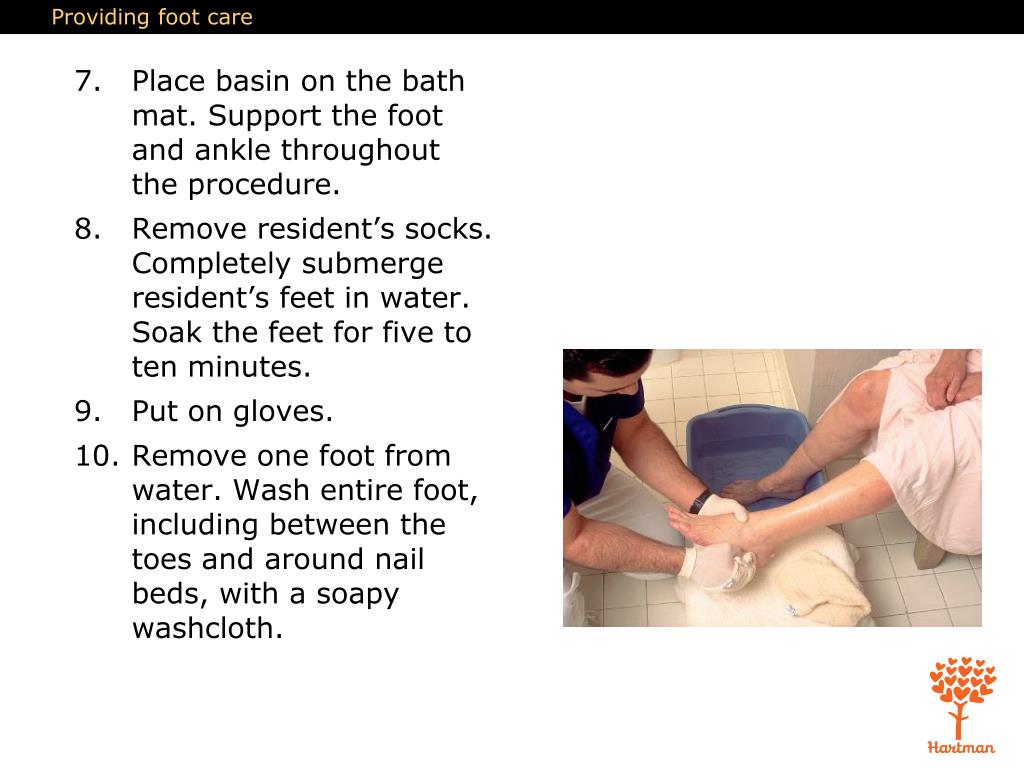 Providing foot care

7. Place basin on the bath mat. Support the foot and ankle throughout the procedure.

8. Remove resident’s socks. Completely submerge resident’s feet in water. Soak the feet for five to ten minutes.

9. Put on gloves.

10. Remove one foot from water. Wash entire foot, including between the toes and around nail beds, with a soapy washcloth.

Hartman