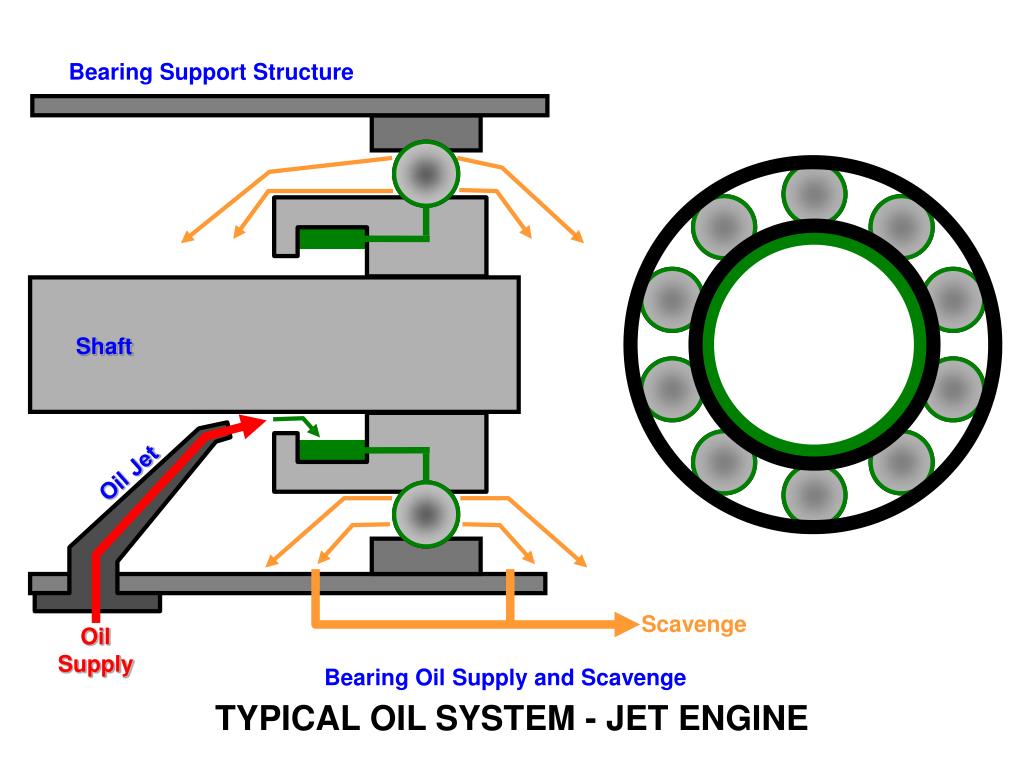 Bearing Support Structure

Shaft

Oil Jet

Oil Supply

Scavenge

Bearing Oil Supply and Scavenge

TYPICAL OIL SYSTEM - JET ENGINE