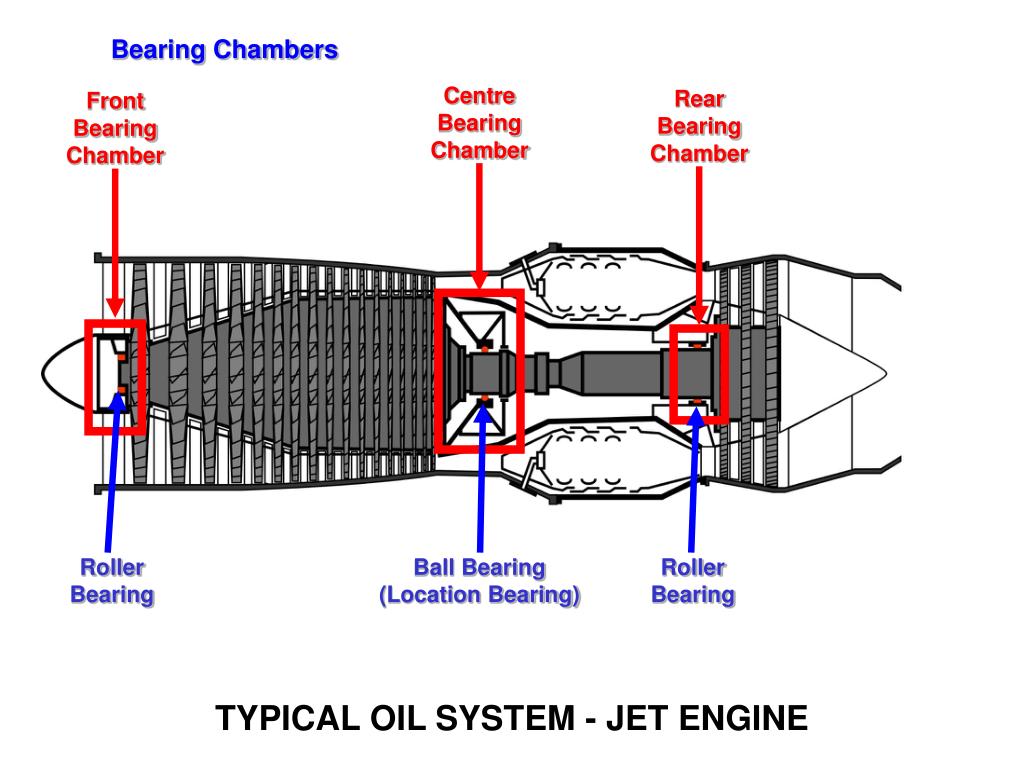 Bearing Chambers

Front Bearing Chamber

Centre Bearing Chamber

Rear Bearing Chamber

Roller Bearing

Ball Bearing (Location Bearing)

Roller Bearing

TYPICAL OIL SYSTEM - JET ENGINE