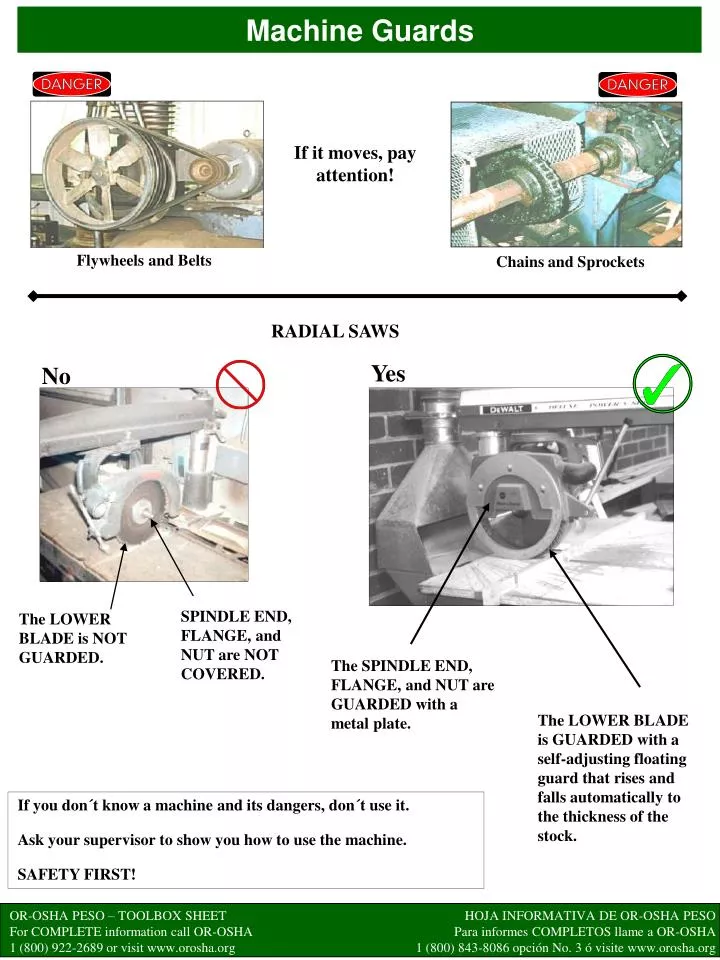 Machine Guards

DANGER

DANGER

If it moves, pay attention!

Flywheels and Belts

Chains and Sprockets

RADIAL SAWS

No

Yes

DEWALT

The LOWER BLADE is NOT GUARDED.

SPINDLE END, FLANGE, and NUT are NOT COVERED.

The SPINDLE END, FLANGE, and NUT are GUARDED with a metal plate.

The LOWER BLADE is GUARDED with a self-adjusting floating guard that rises and falls automatically to the thickness of the stock.

If you don´t know a machine and its dangers, don´t use it.

Ask your supervisor to show you how to use the machine.

SAFETY FIRST!

OR-OSHA PESO – TOOLBOX SHEET
For COMPLETE information call OR-OSHA
1 (800) 922-2689 or visit www.orosha.org

HOJA INFORMATIVA DE OR-OSHA PESO
Para informes COMPLETOS llame a OR-OSHA
1 (800) 843-8086 opción No. 3 ó visite www.orosha.org