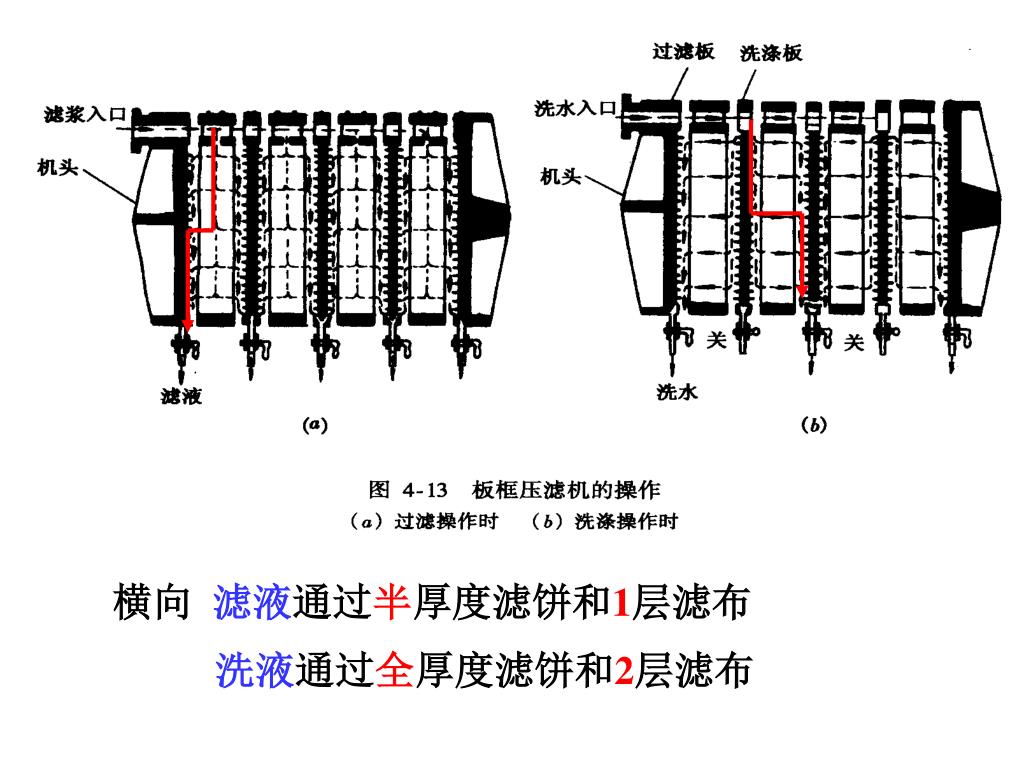 滤浆入口

机头

滤液

(a)

过滤板 洗涤板

洗水入口

机头

关

关

洗水

(b)

图 4-13 板框压滤机的操作

(a) 过滤操作时 (b) 洗涤操作时

横向 滤液通过半厚度滤饼和1层滤布

洗液通过全厚度滤饼和2层滤布