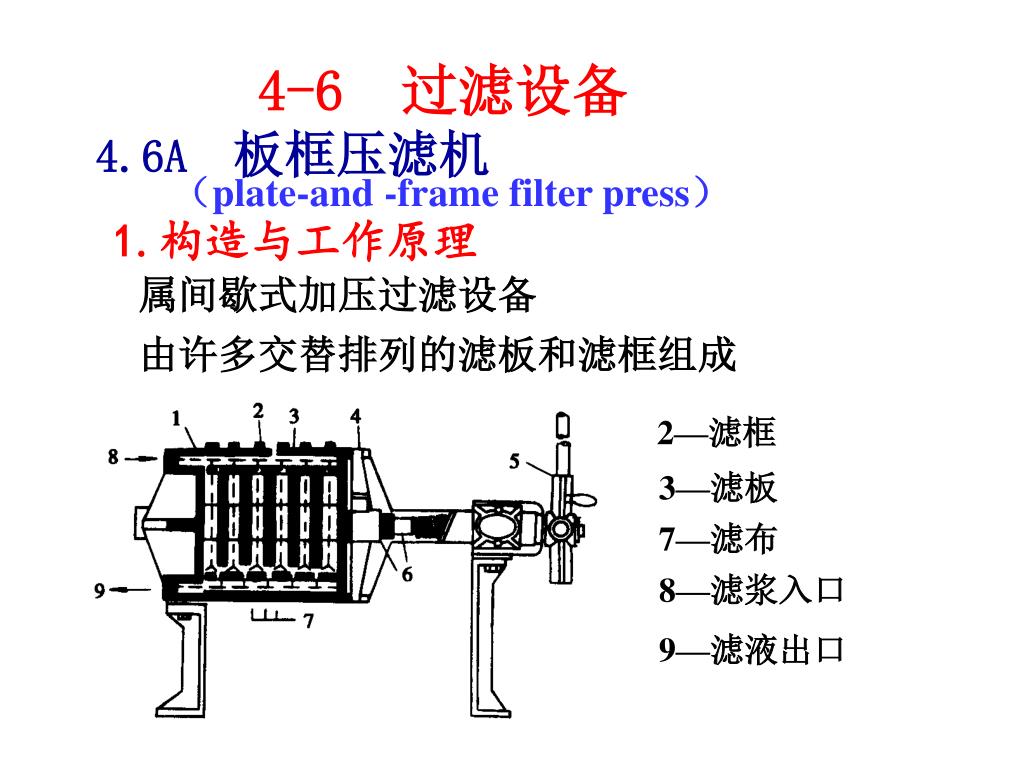 4-6 过滤设备

4.6A 板框压滤机
（plate-and -frame filter press）

1.构造与工作原理

属间歇式加压过滤设备

由许多交替排列的滤板和滤框组成

1 2 3 4 8 5 6 9 7

2—滤框
3—滤板
7—滤布
8—滤浆入口
9—滤液出口